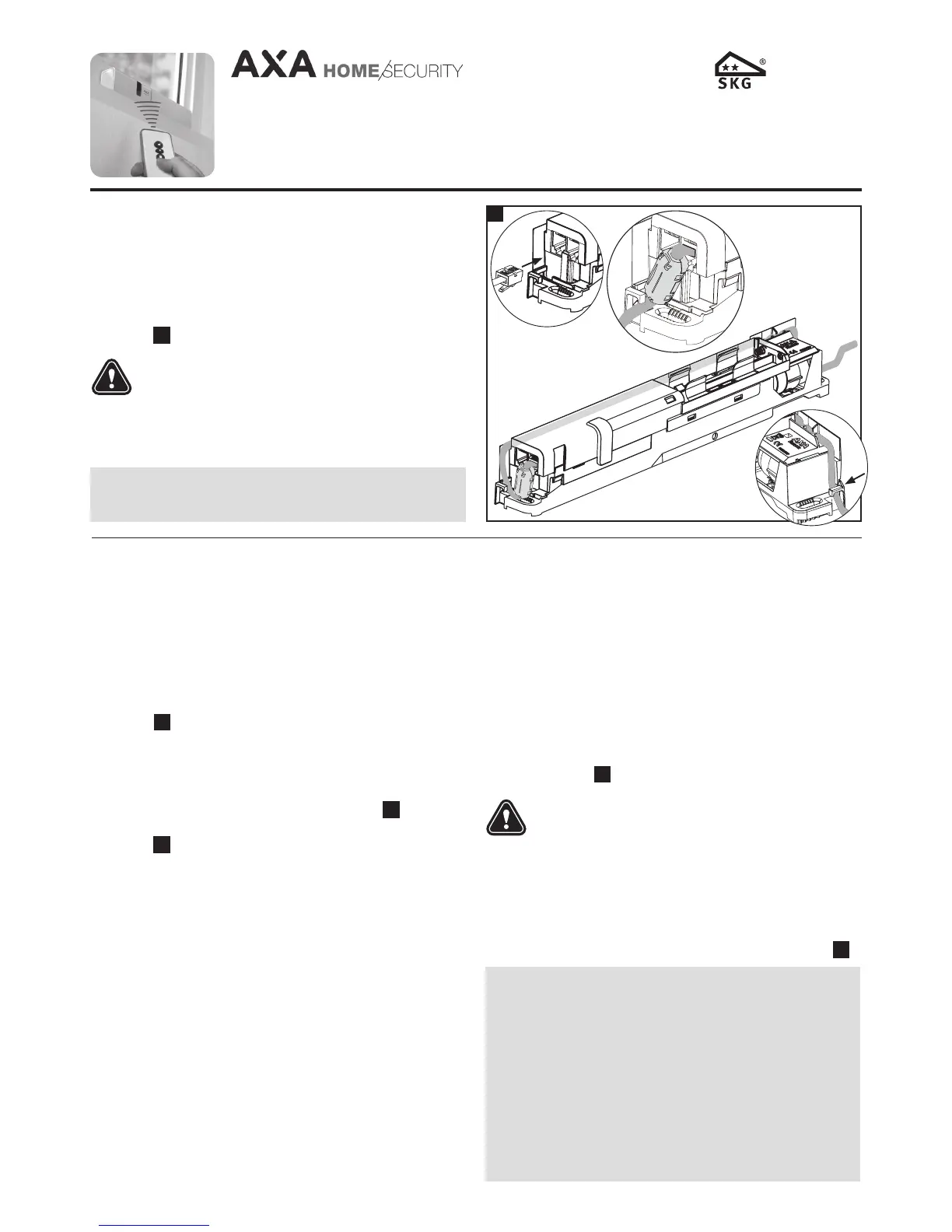 AXA HOME SECURITY

SKG