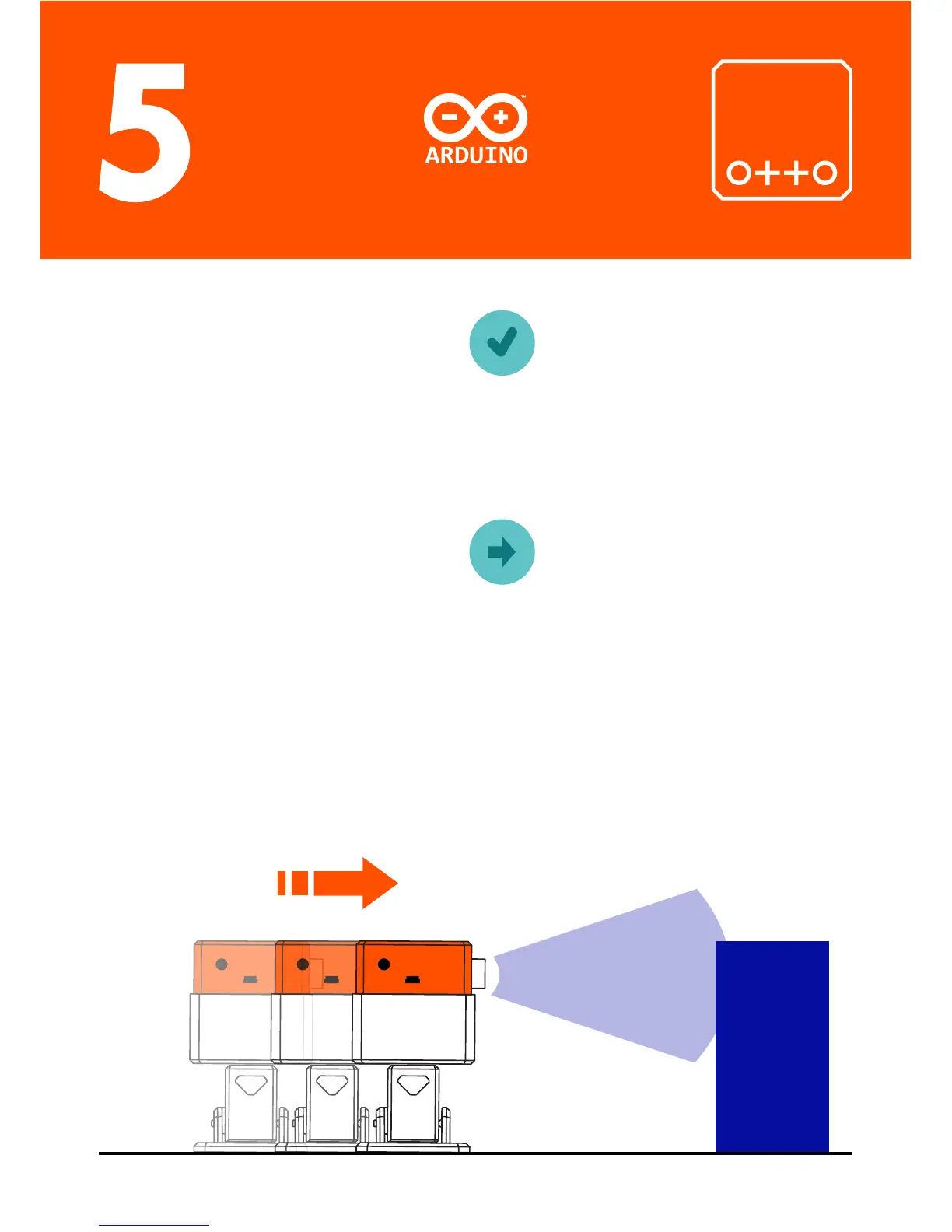 5

ARDUINO

o++o