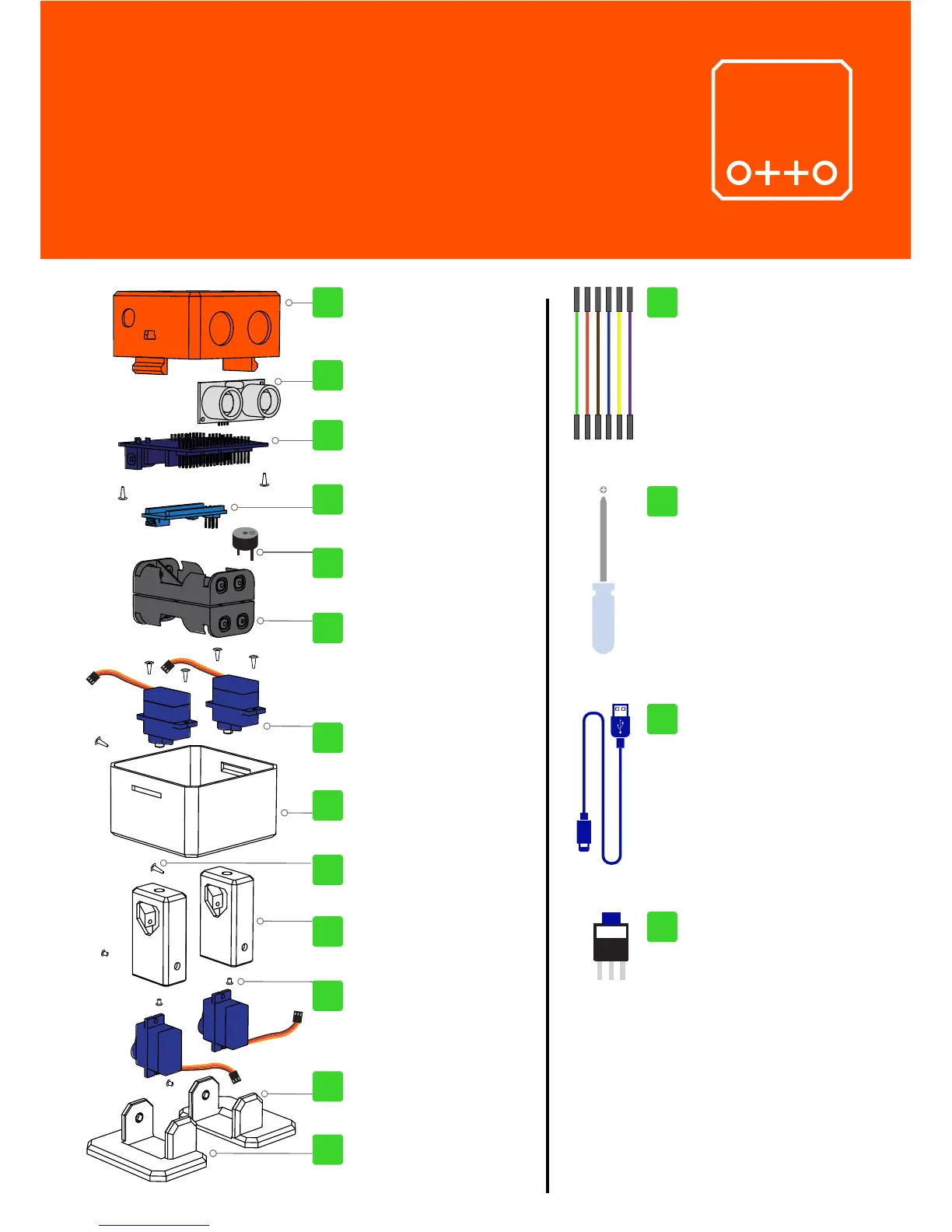 o++o