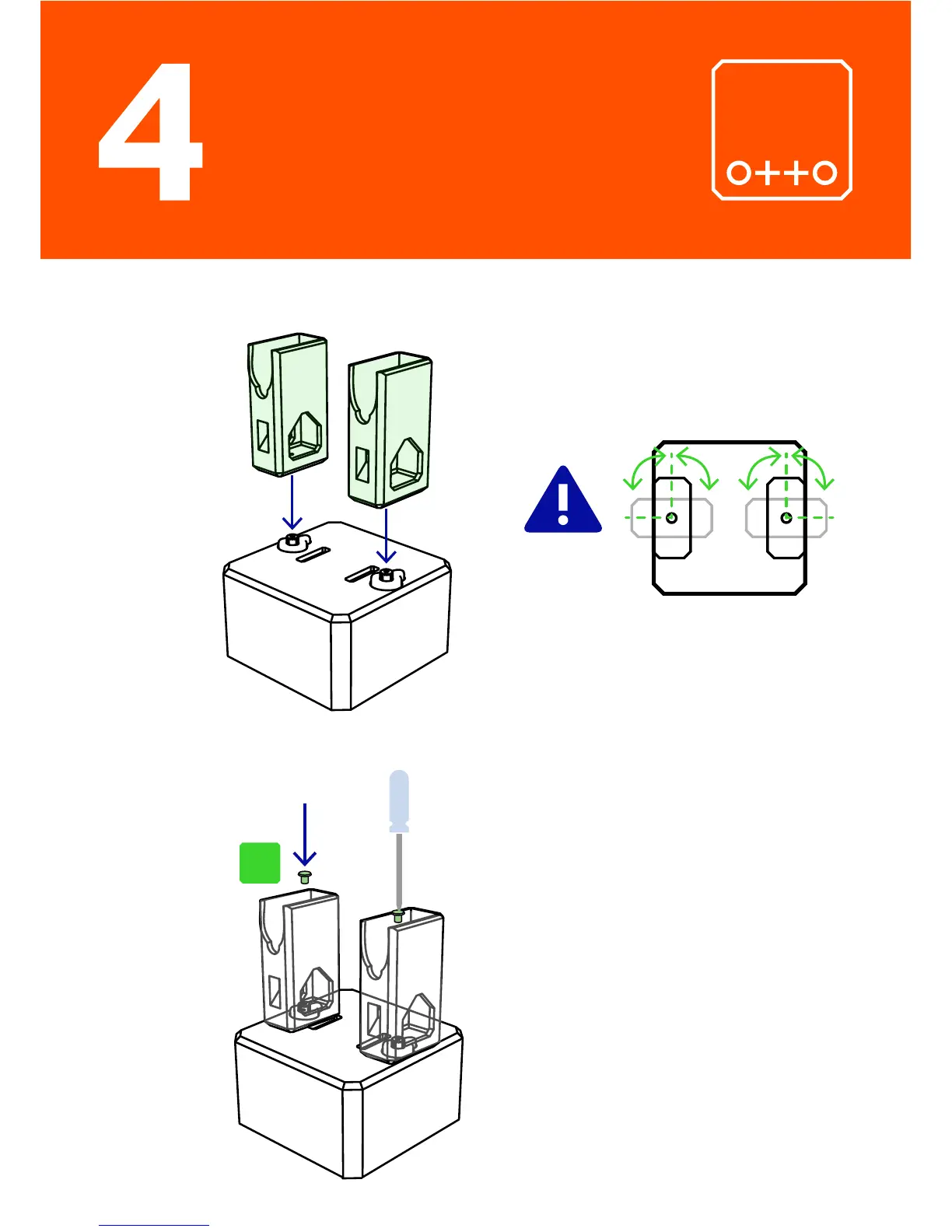 4

o++o