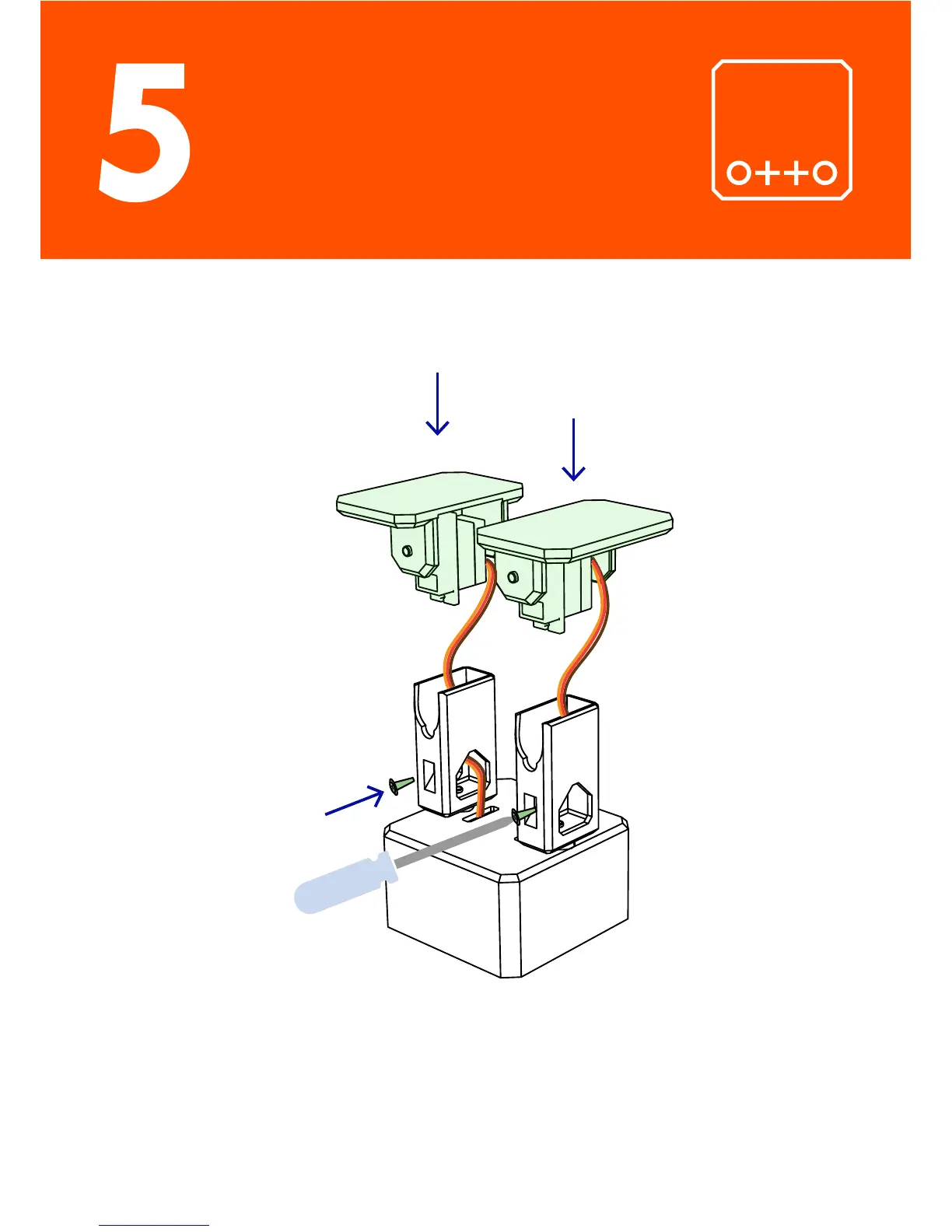 5

o++o