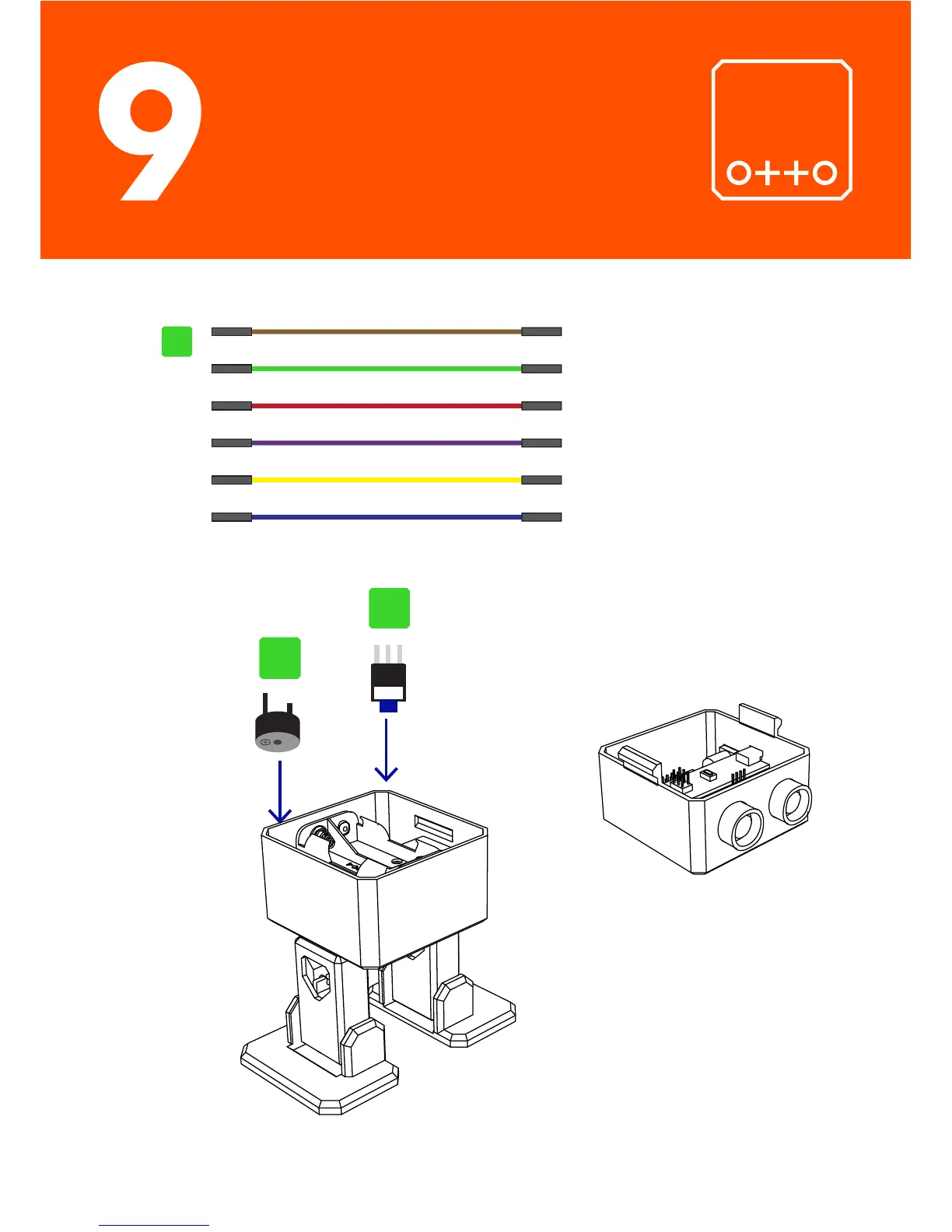 9

o++o