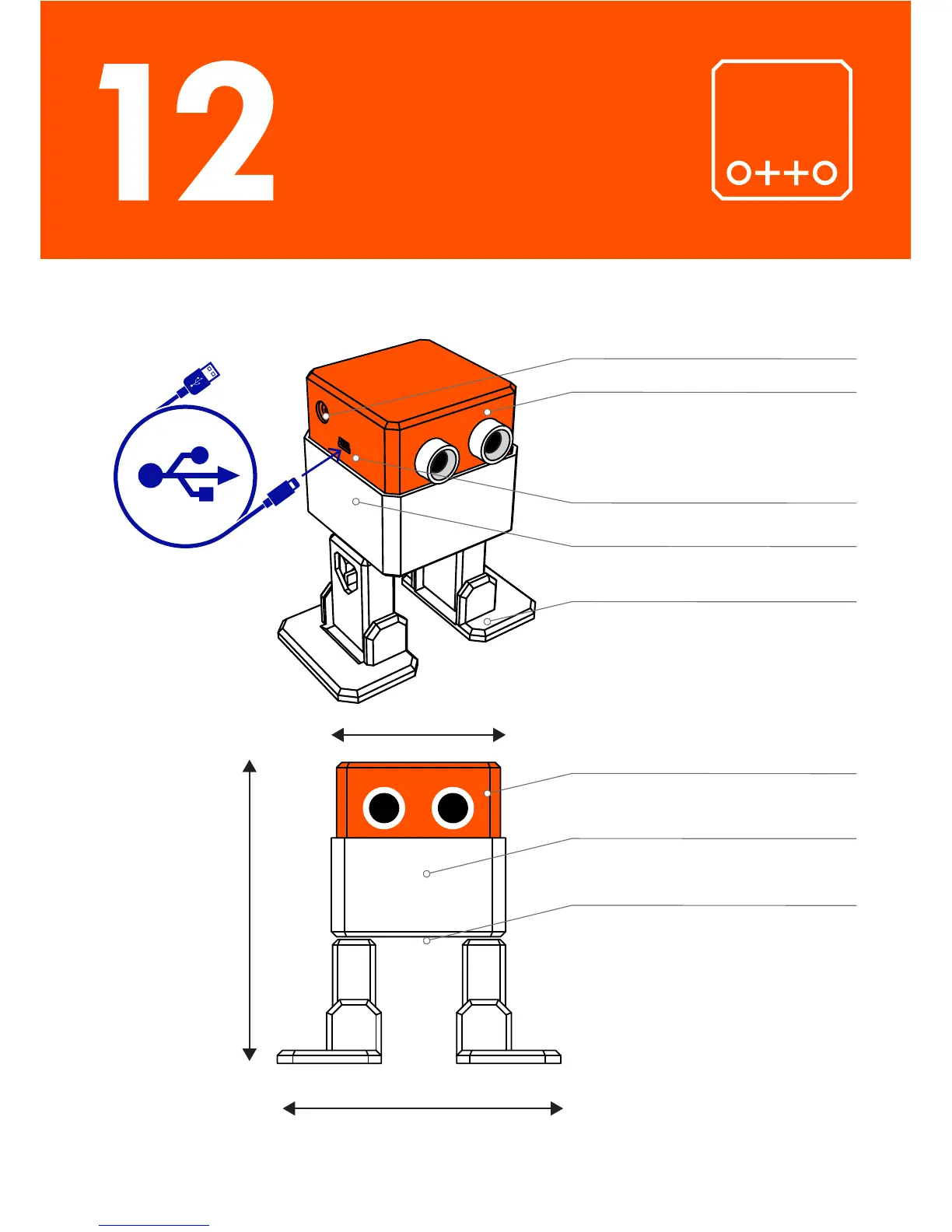 12

o++o