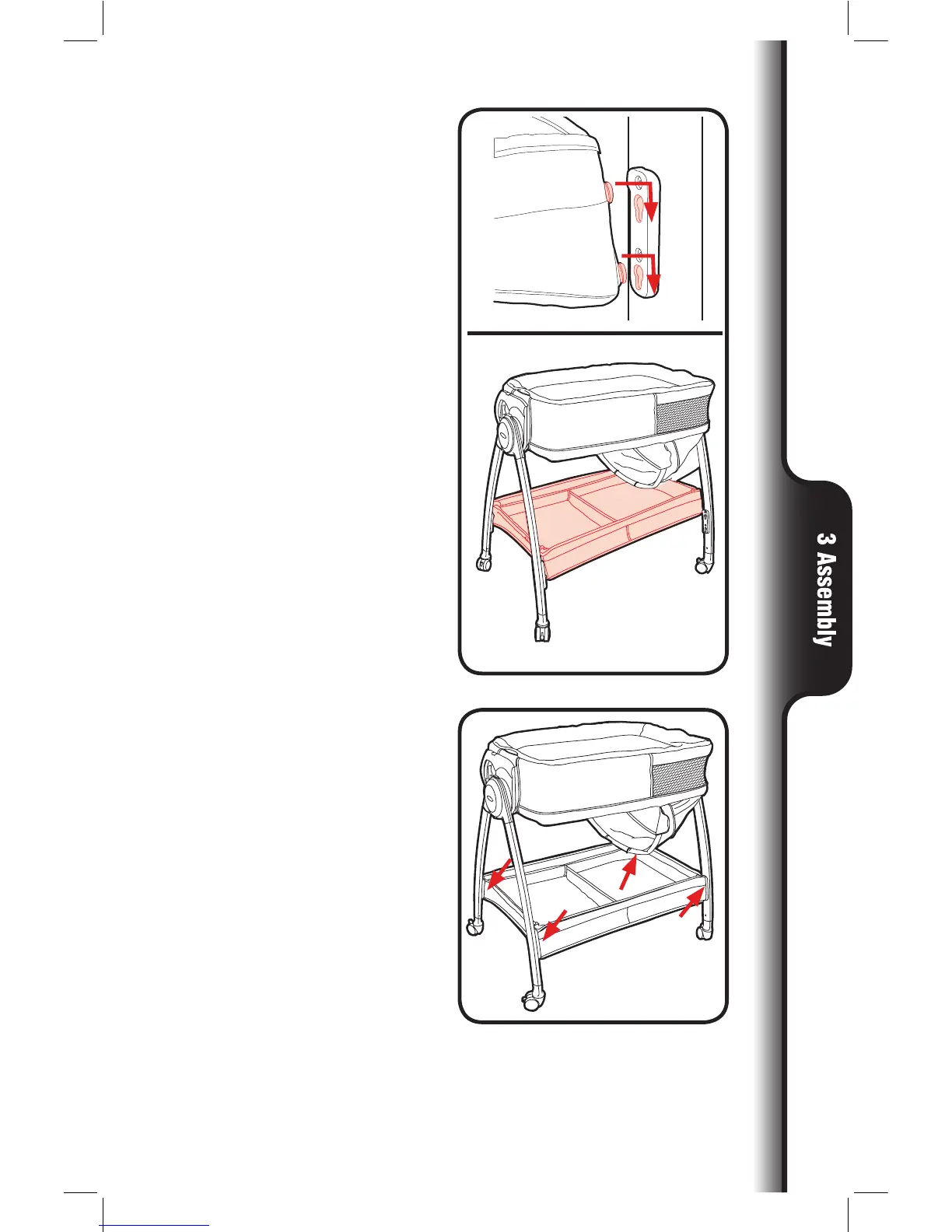 3 Assembly