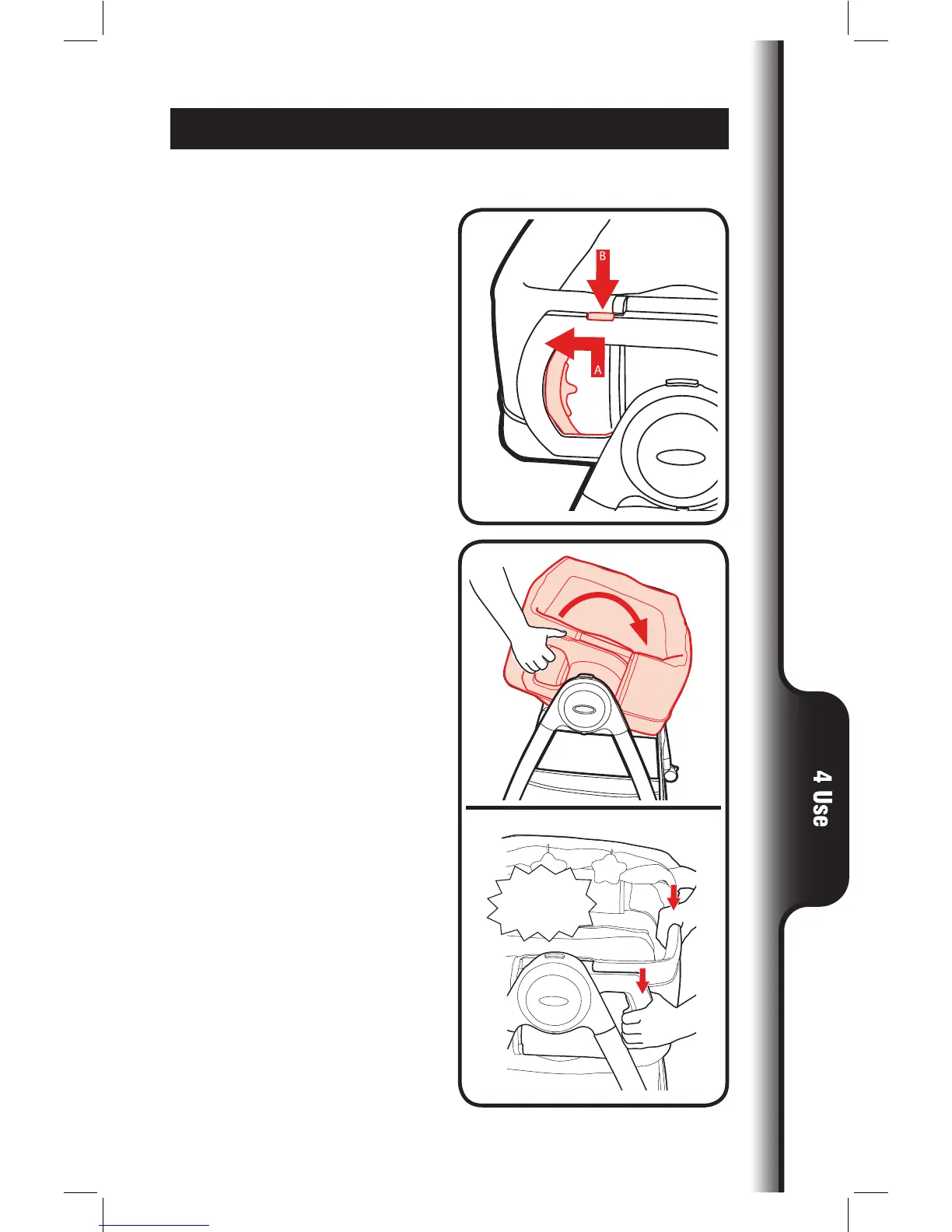 B

A

4 Use