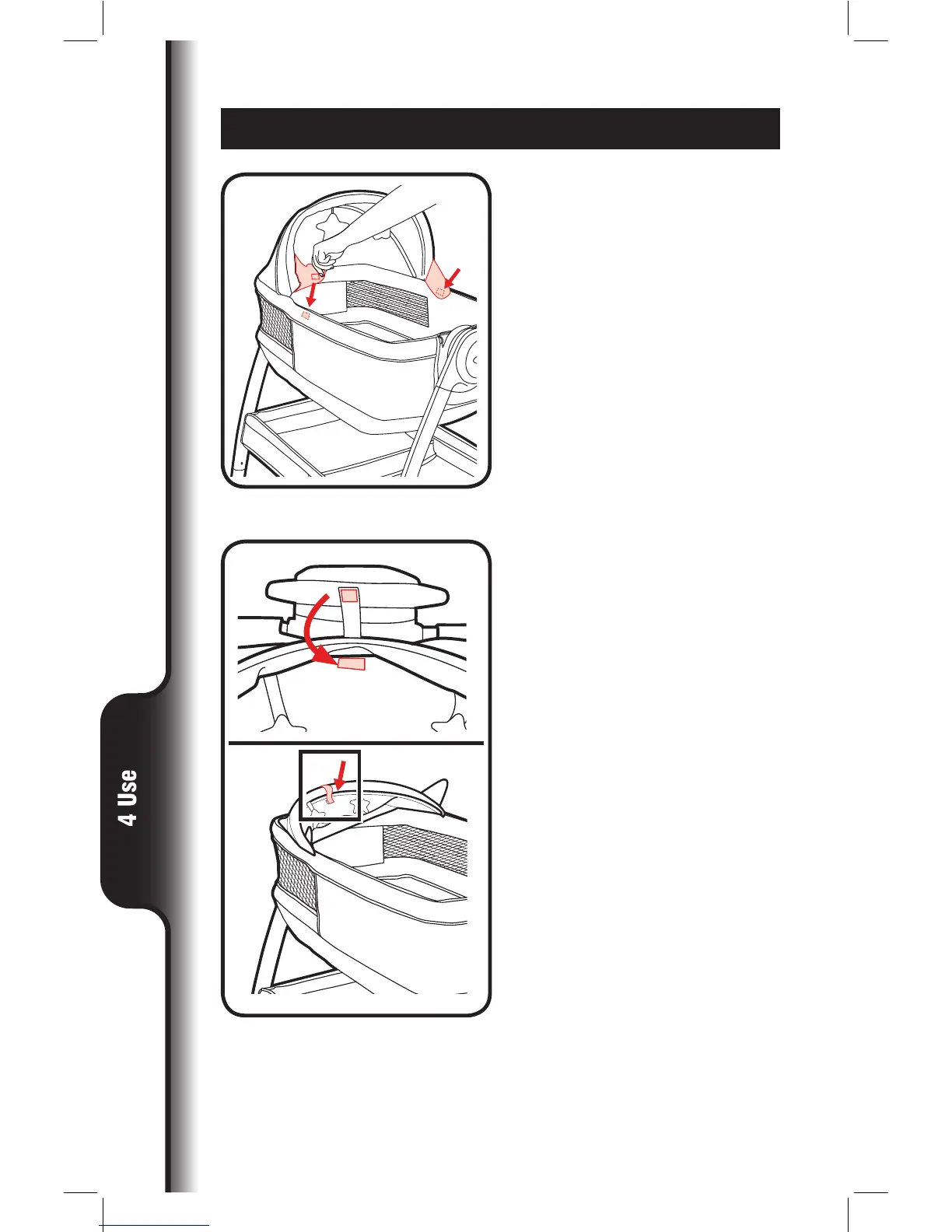 4 Use