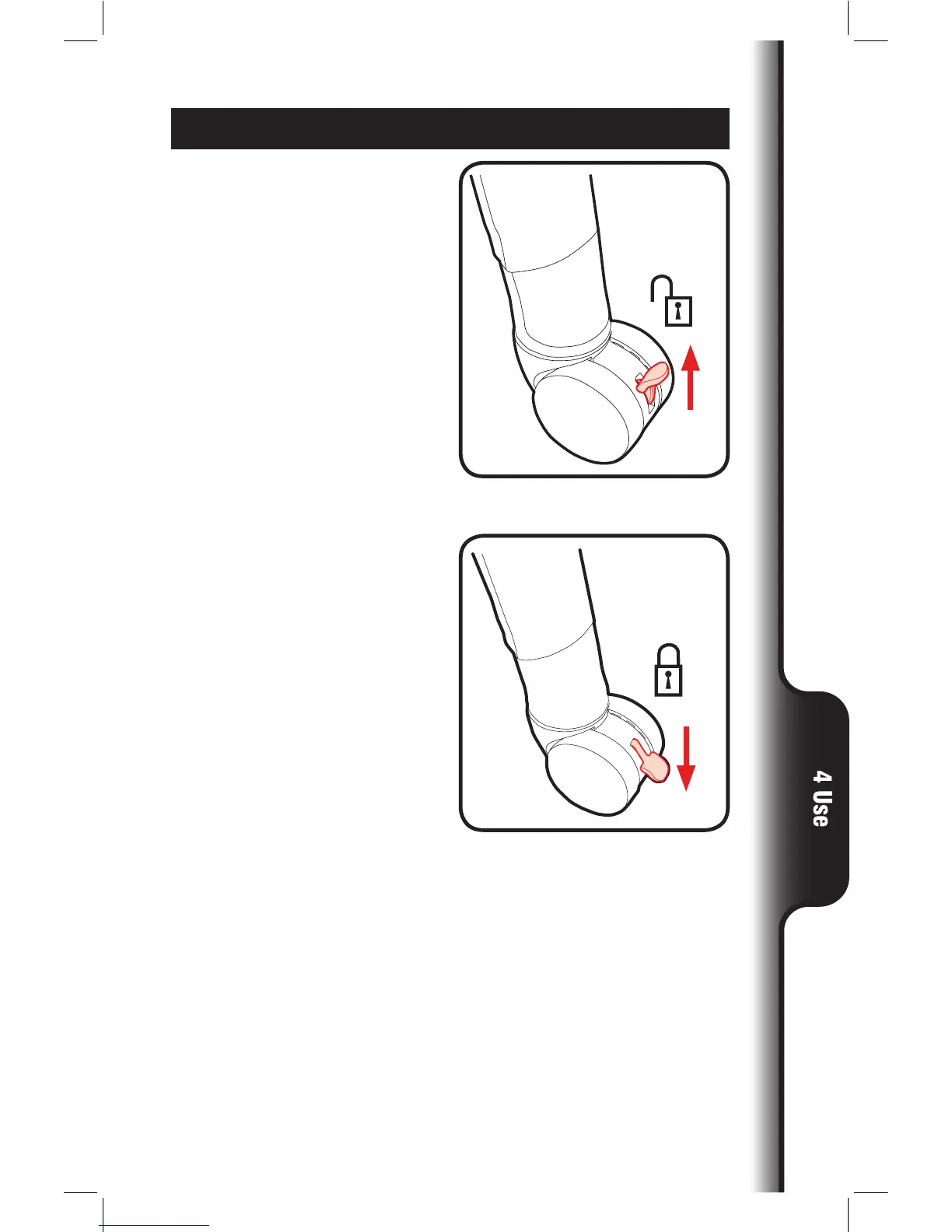 4 Use