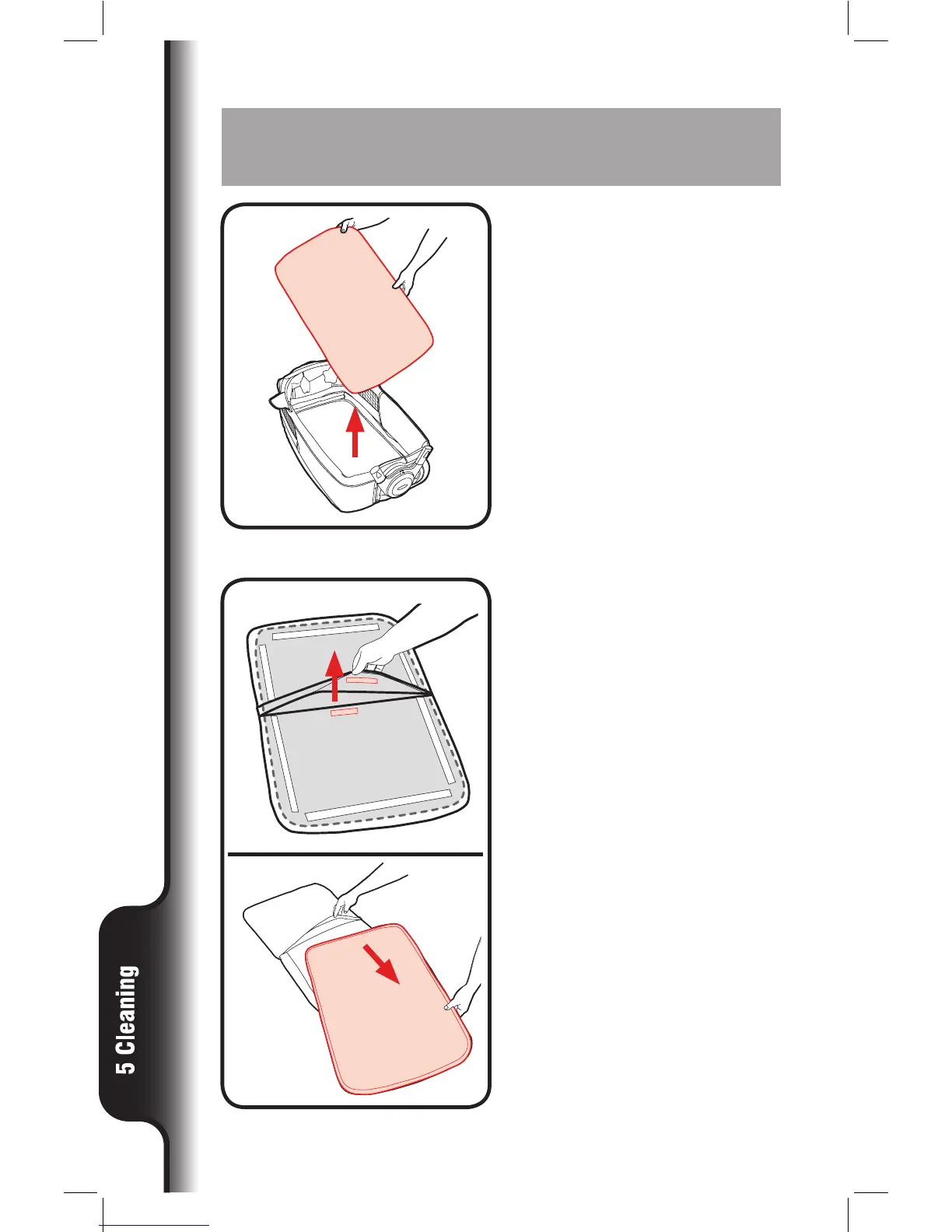 5 Cleaning