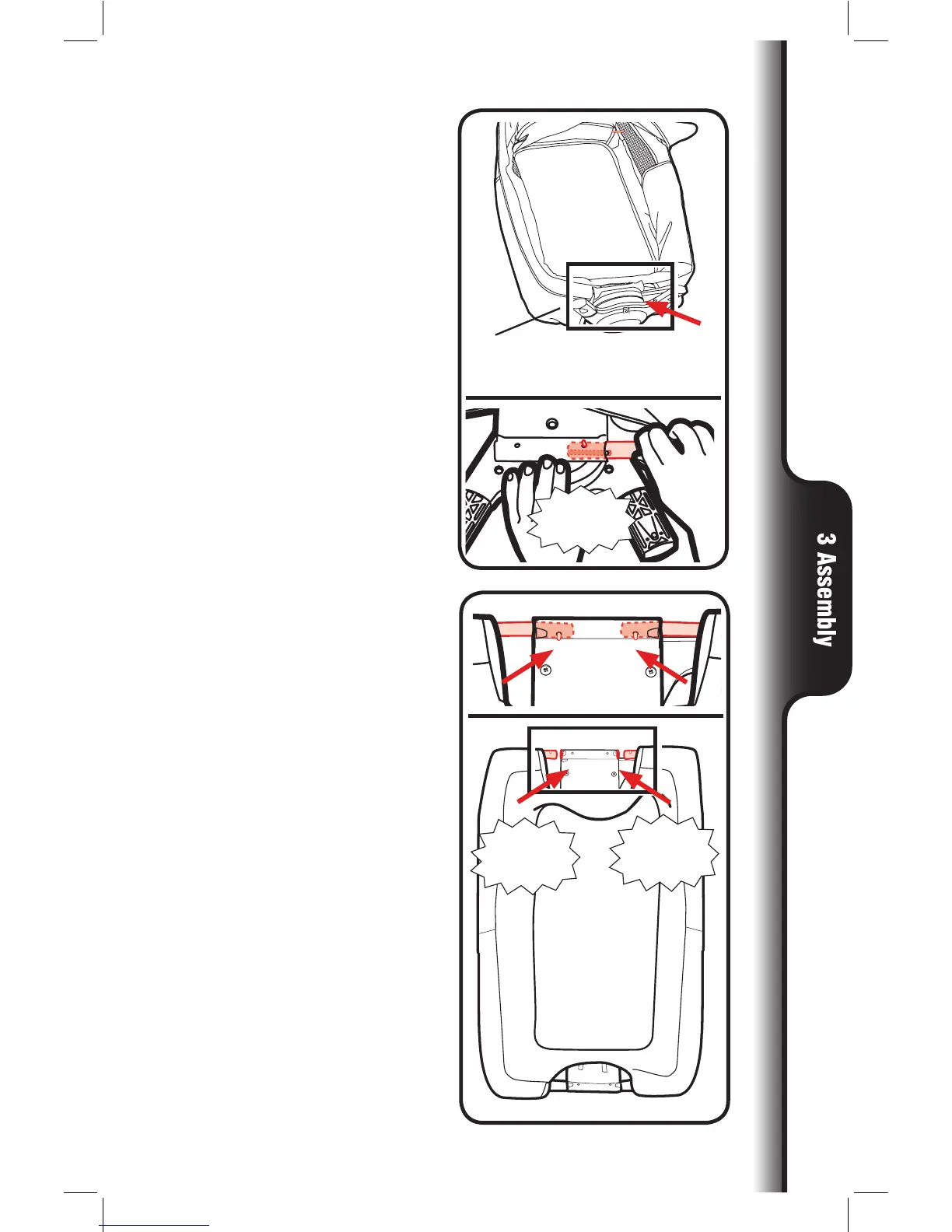 3 Assembly