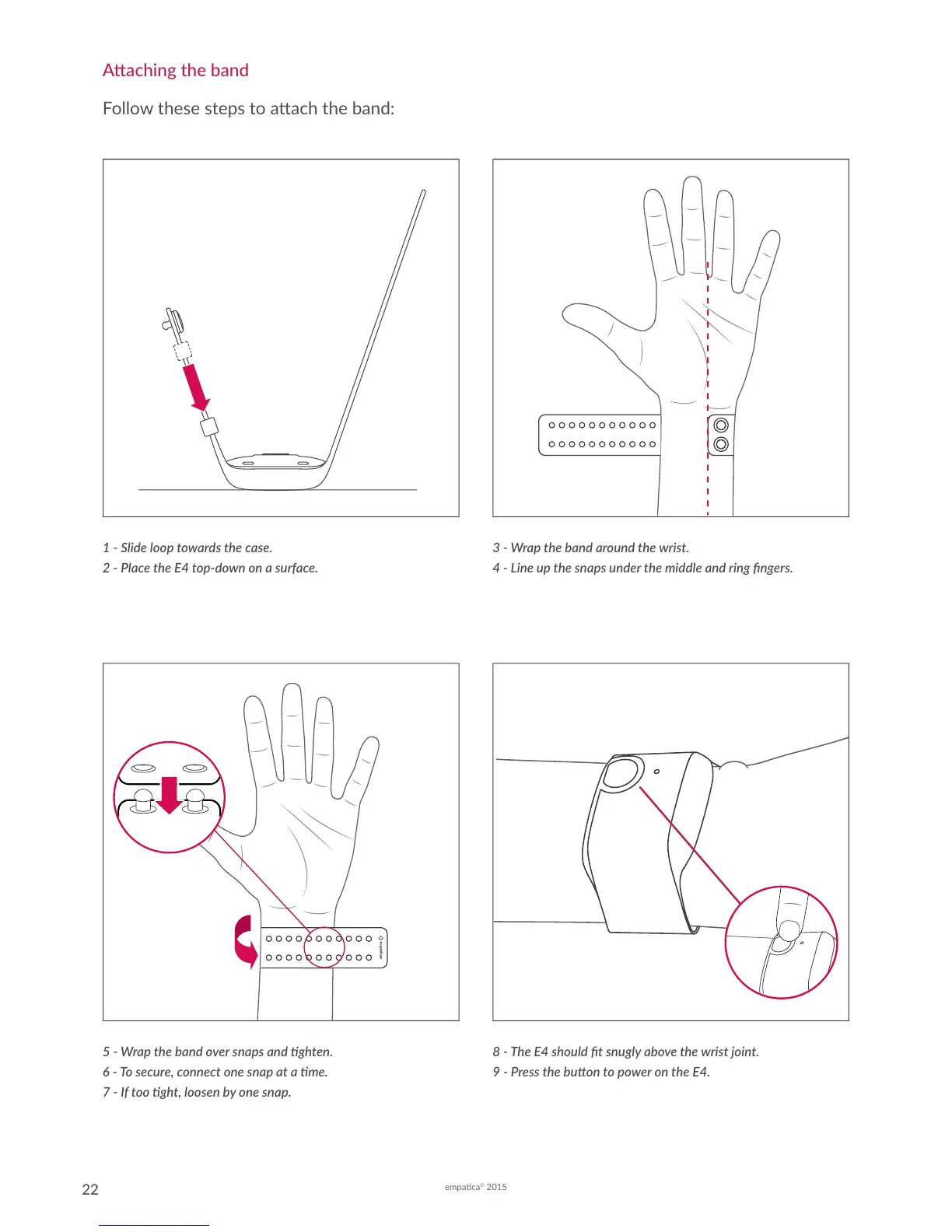 Attaching the band

Follow these steps to attach the band:

1 - Slide loop towards the case.
2 - Place the E4 top-down on a surface.

3 - Wrap the band around the wrist.
4 - Line up the snaps under the middle and ring fingers.

5 - Wrap the band over snaps and tighten.
6 - To secure, connect one snap at a time.
7 - If too tight, loosen by one snap.

8 - The E4 should fit snugly above the wrist joint.
9 - Press the button to power on the E4.

22

empatica© 2015