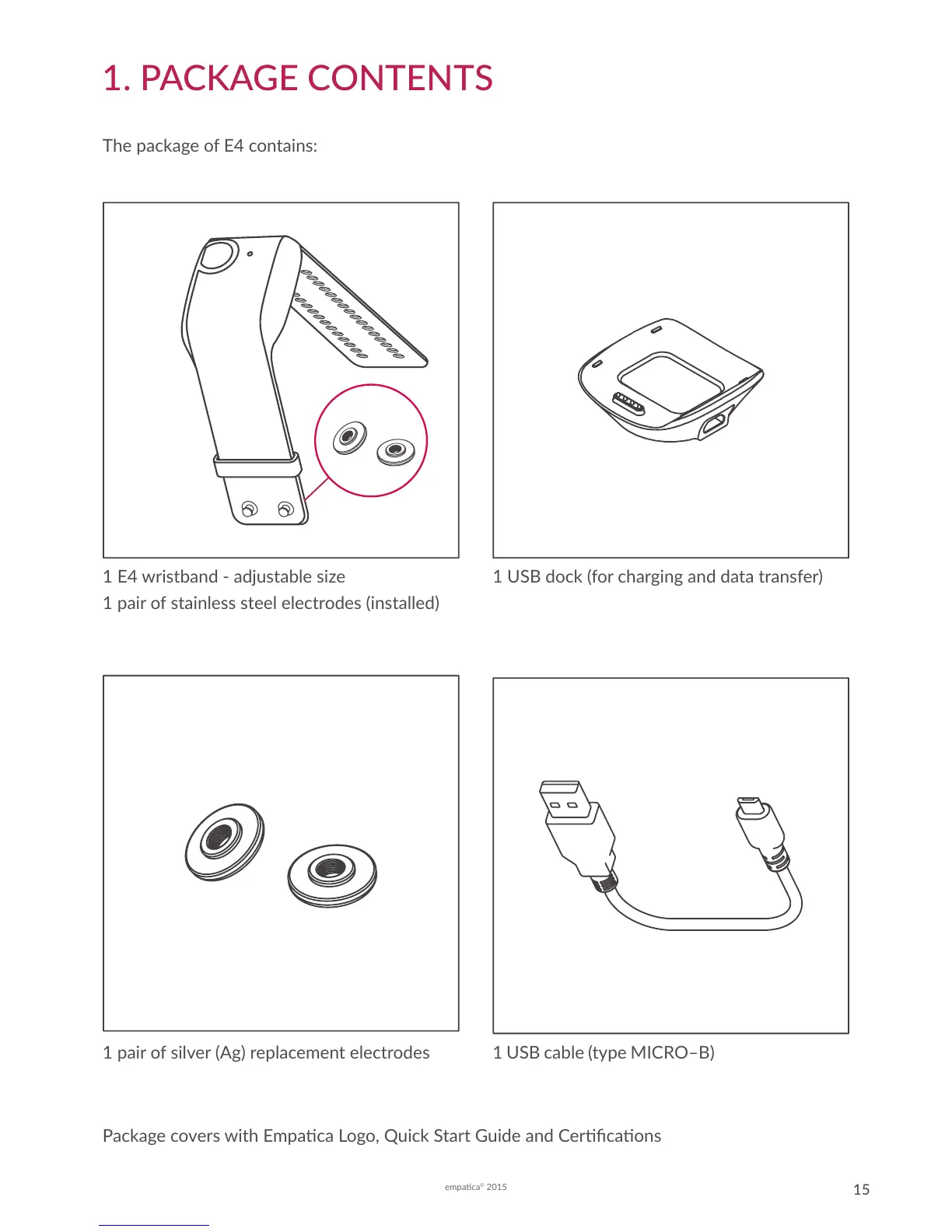 1. PACKAGE CONTENTS

The package of E4 contains:

1 E4 wristband - adjustable size
1 pair of stainless steel electrodes (installed)

1 USB dock (for charging and data transfer)

1 pair of silver (Ag) replacement electrodes

1 USB cable (type MICRO–B)

Package covers with Empatica Logo, Quick Start Guide and Certifications

empatica© 2015

15