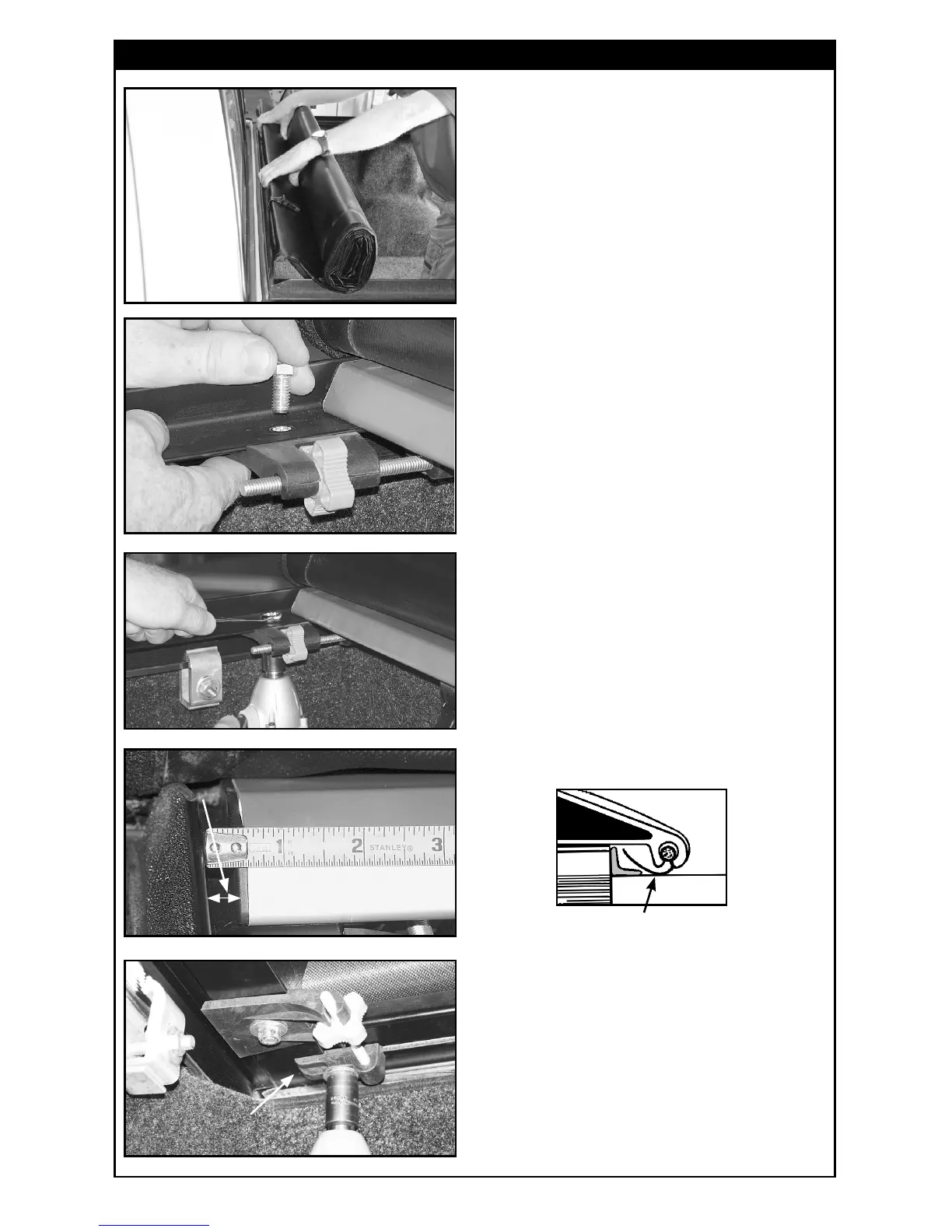 1 2 3

STANLEY®