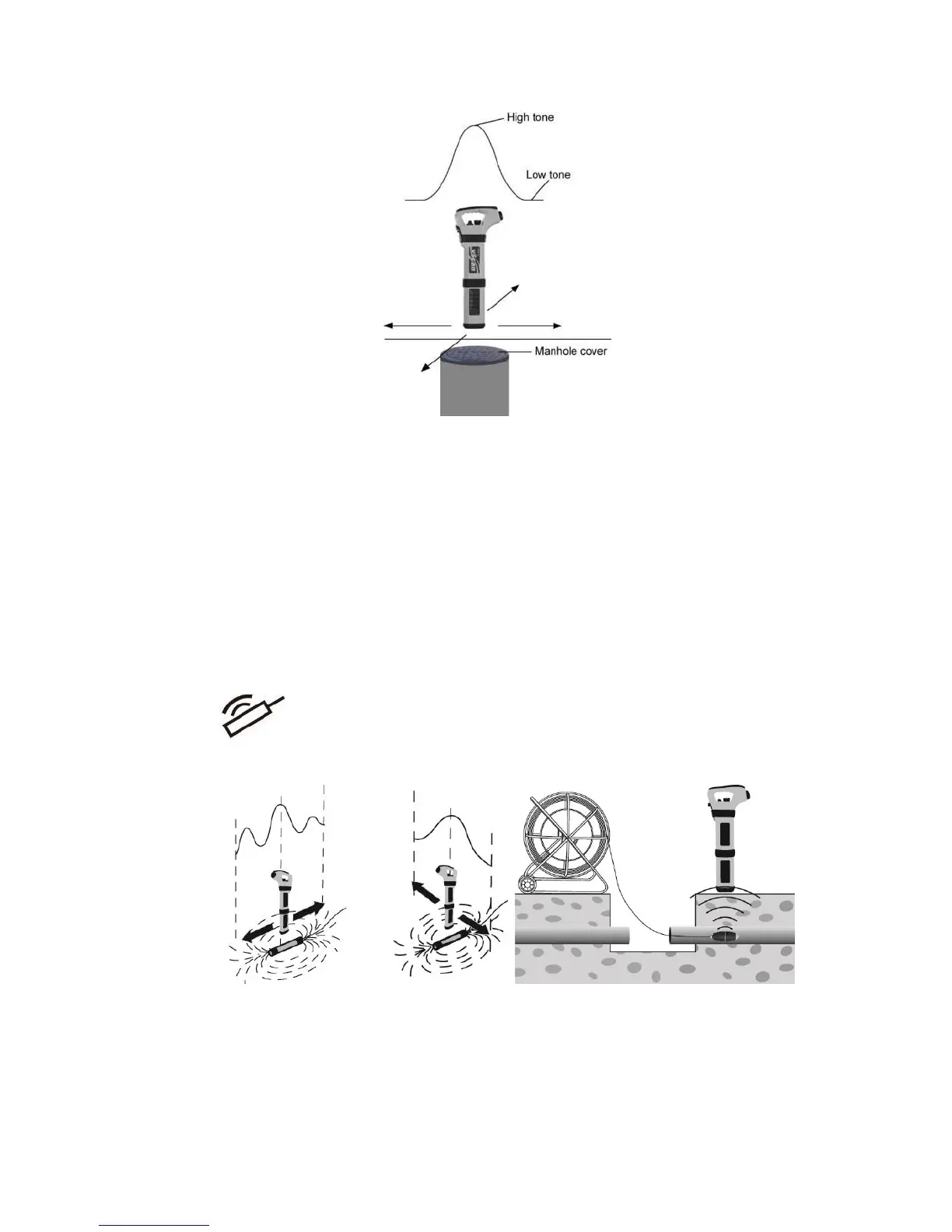 High tone

Low tone

Manhole cover