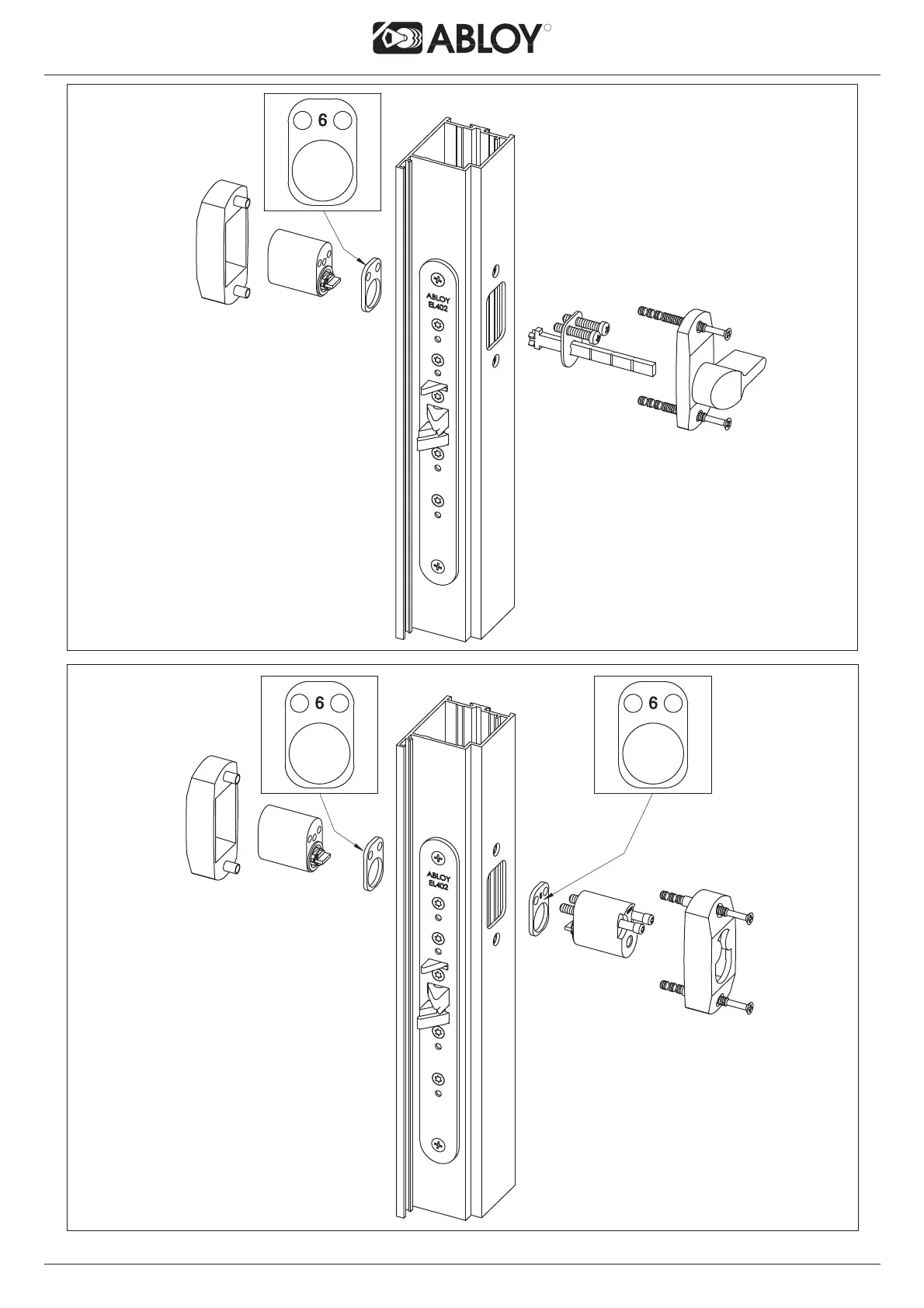 ABLOY

6

ABLOY
EL402

6

6

ABLOY
EL402