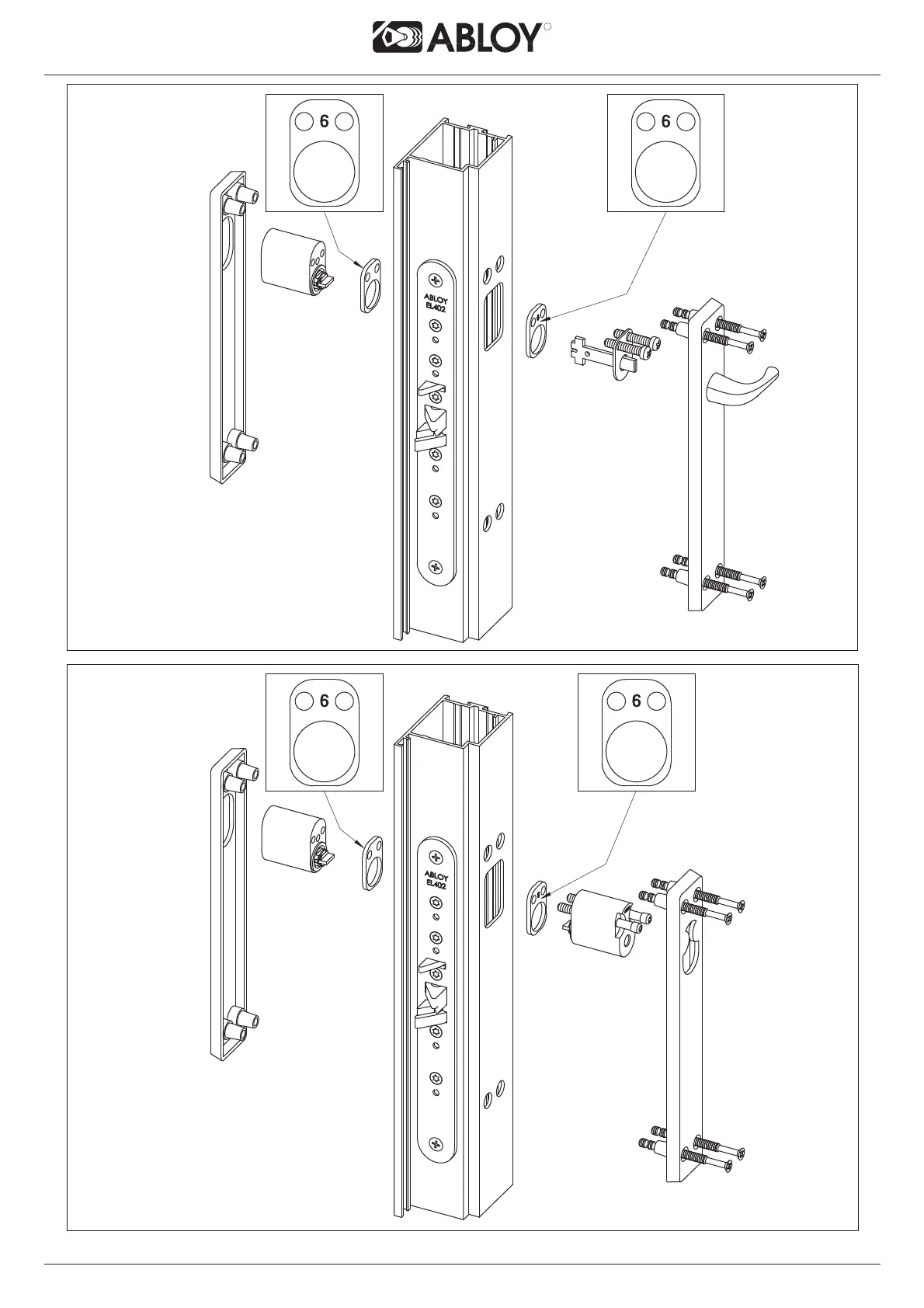 ABLOY

6

6

ABLOY
EL402

6

6

ABLOY
EL402