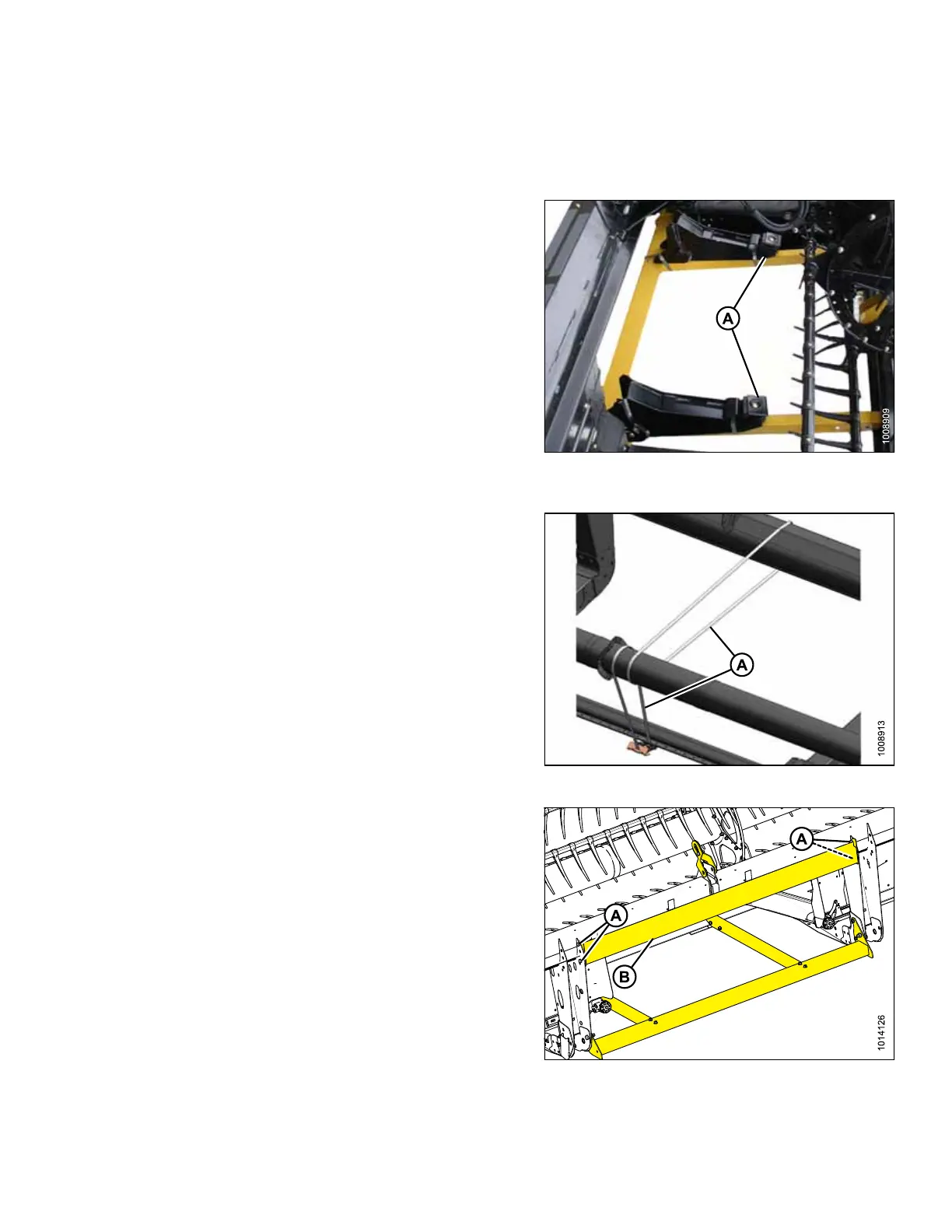 A

1008909

A

1008913

A

A

B

1014126