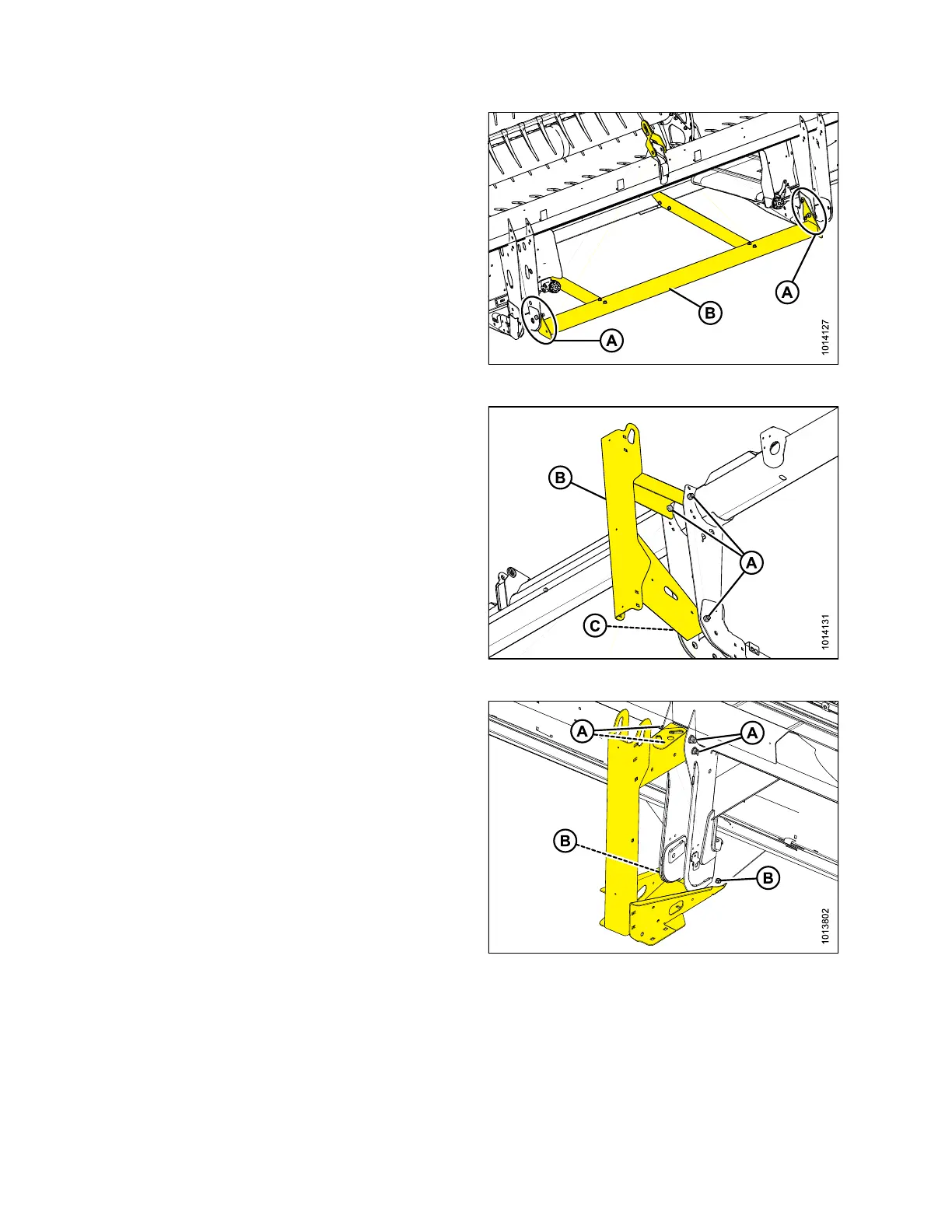 A
B
A
1014127

B
A
C
1014131

A
A
B
B
1013802