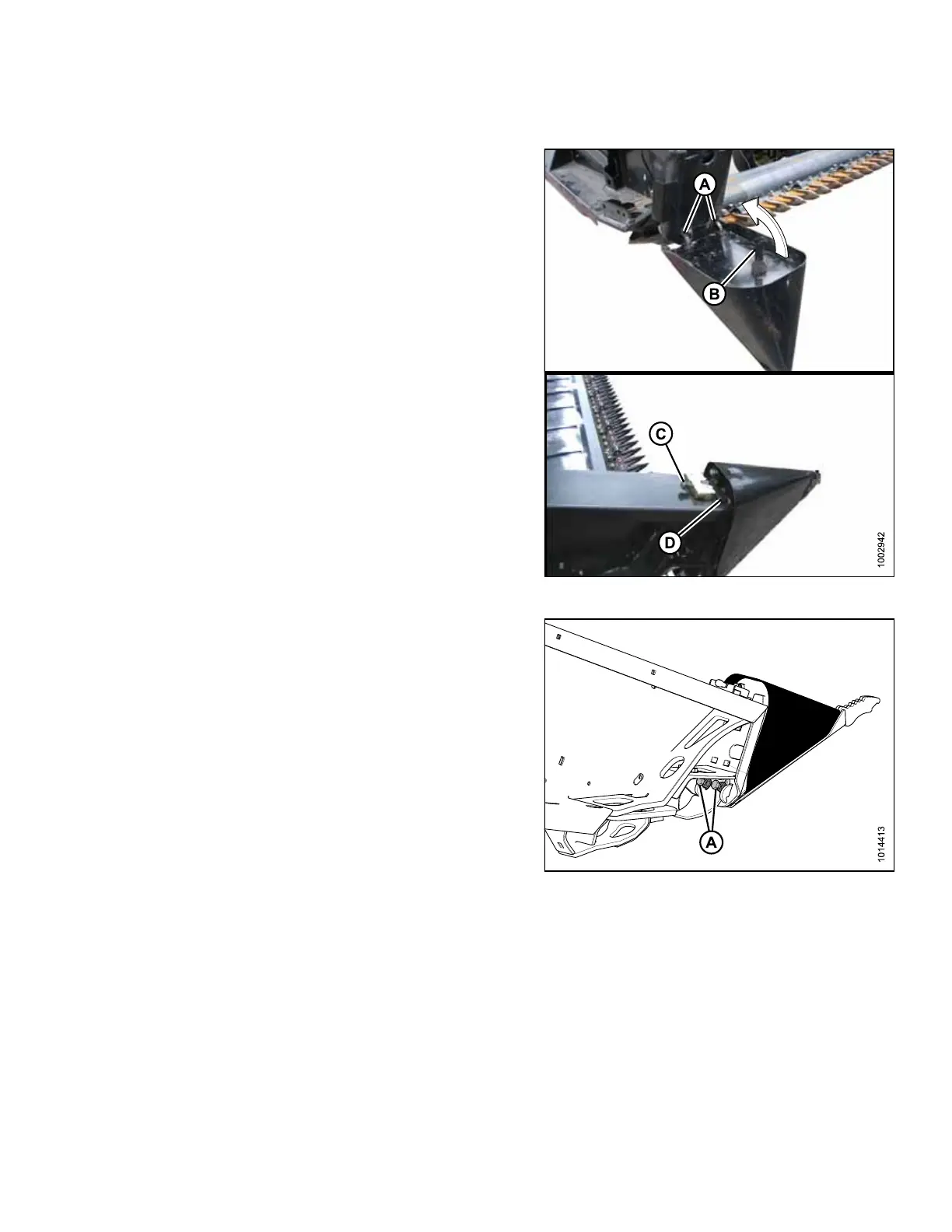 A

B

C

D

1002942

A

1014413