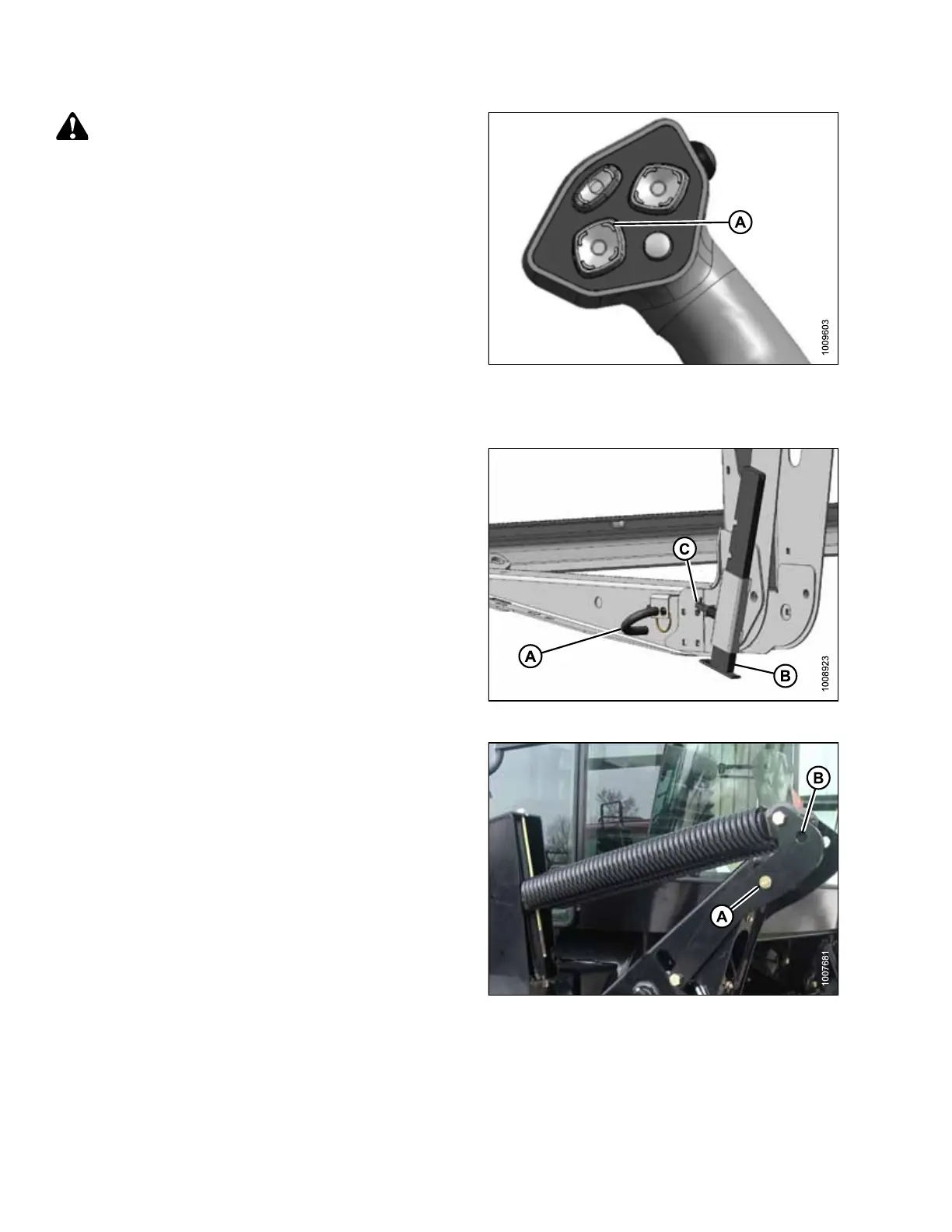 A

1009603

C

A

B

1008923

B

A

1007681