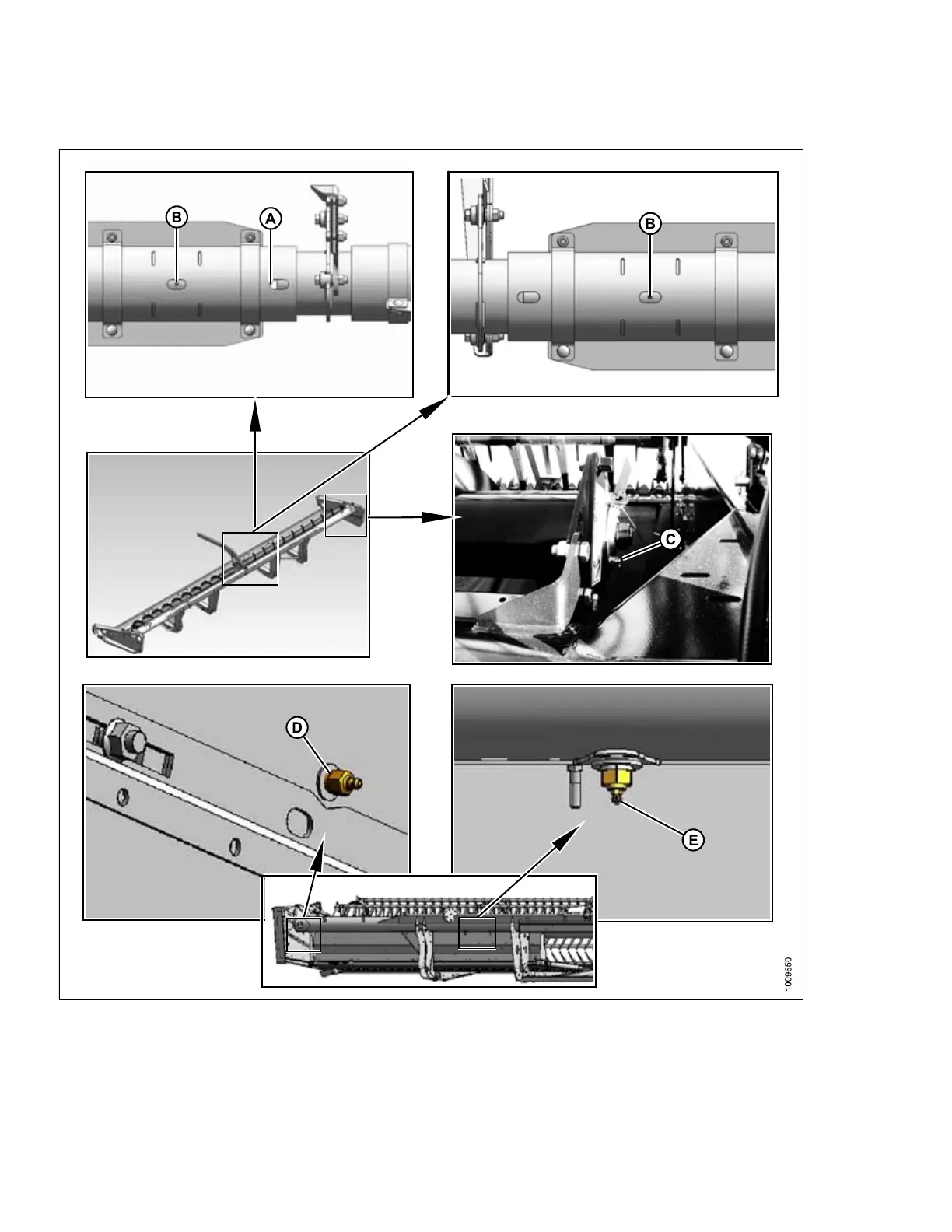 B A

B

C

D

E

1009650