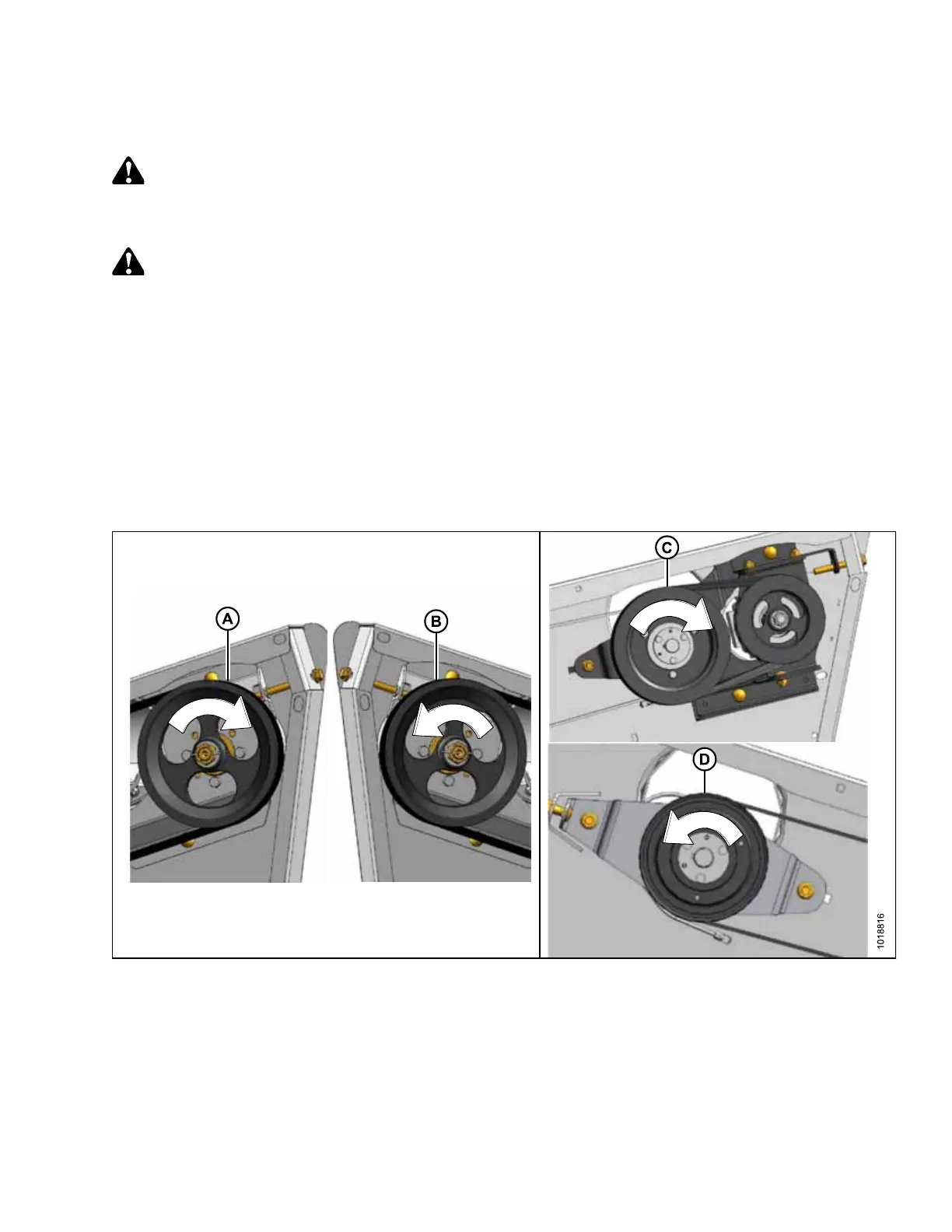 A

B

C

D

1018816