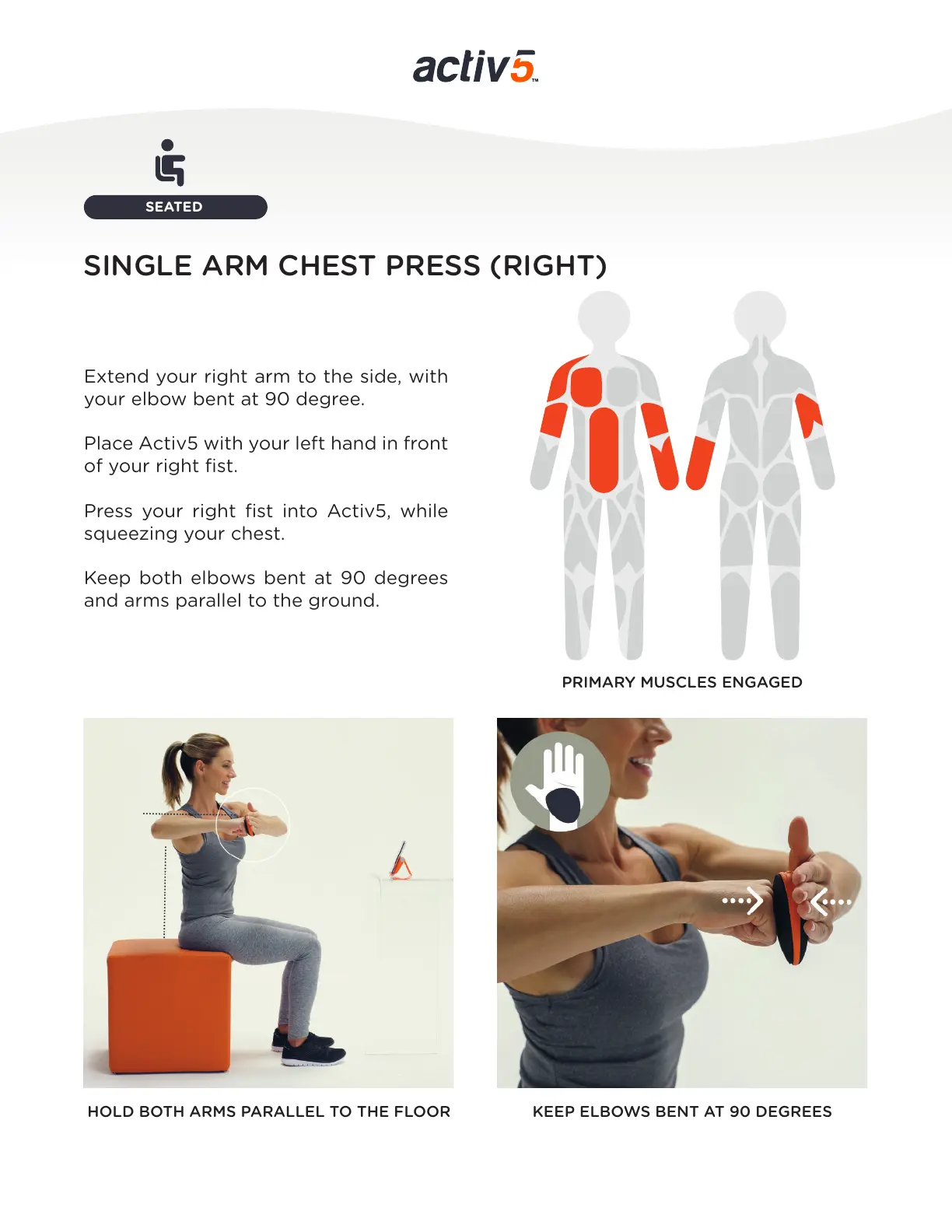 activ5™

SEATED

SINGLE ARM CHEST PRESS (RIGHT)

Extend your right arm to the side, with your elbow bent at 90 degree.

Place Activ5 with your left hand in front of your right fist.

Press your right fist into Activ5, while squeezing your chest.

Keep both elbows bent at 90 degrees and arms parallel to the ground.

PRIMARY MUSCLES ENGAGED

HOLD BOTH ARMS PARALLEL TO THE FLOOR

KEEP ELBOWS BENT AT 90 DEGREES