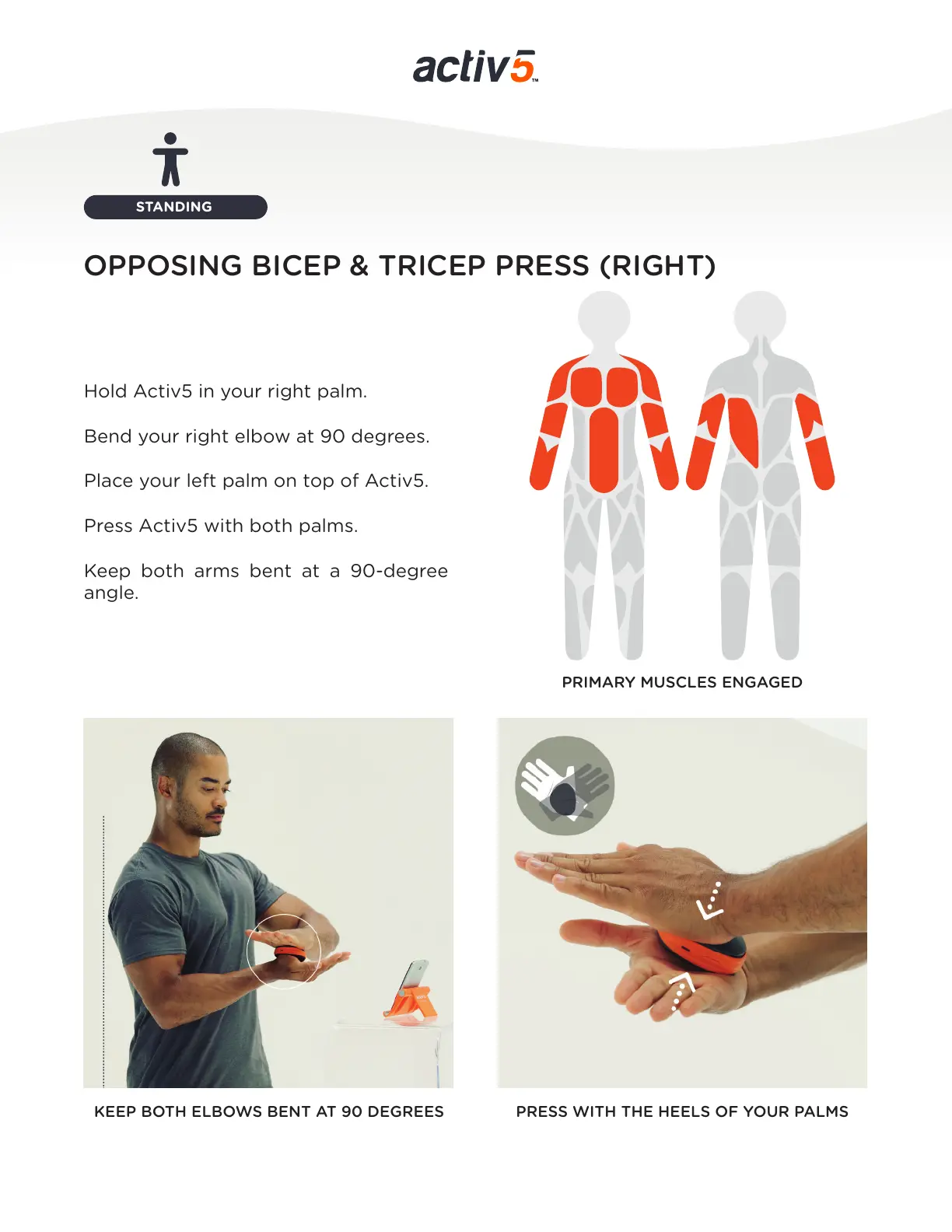 activ5™

STANDING

OPPOSING BICEP & TRICEP PRESS (RIGHT)

Hold Activ5 in your right palm.

Bend your right elbow at 90 degrees.

Place your left palm on top of Activ5.

Press Activ5 with both palms.

Keep both arms bent at a 90-degree angle.

PRIMARY MUSCLES ENGAGED

KEEP BOTH ELBOWS BENT AT 90 DEGREES

PRESS WITH THE HEELS OF YOUR PALMS