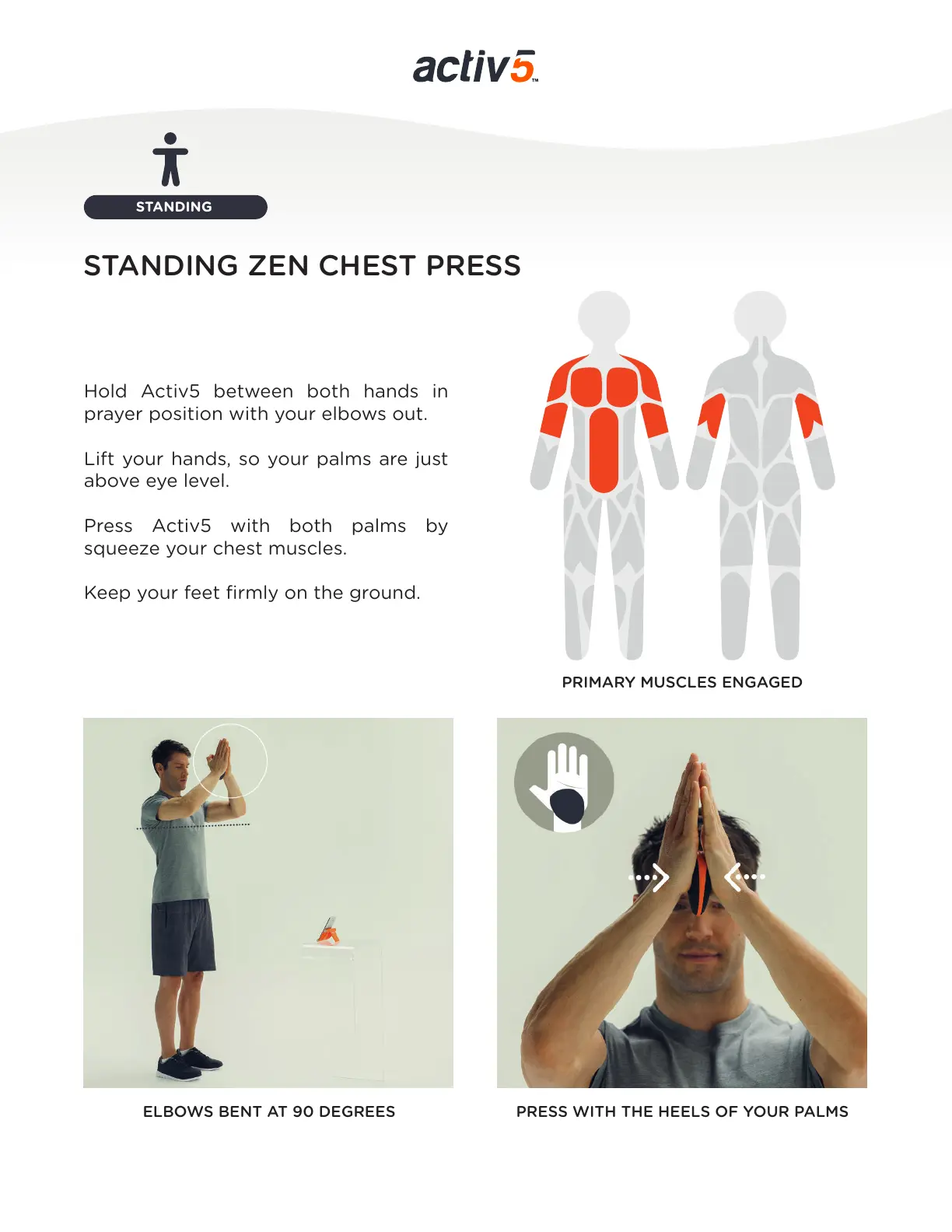 activ5™

STANDING

STANDING ZEN CHEST PRESS

Hold Activ5 between both hands in prayer position with your elbows out.

Lift your hands, so your palms are just above eye level.

Press Activ5 with both palms by squeeze your chest muscles.

Keep your feet firmly on the ground.

PRIMARY MUSCLES ENGAGED

ELBOWS BENT AT 90 DEGREES

PRESS WITH THE HEELS OF YOUR PALMS