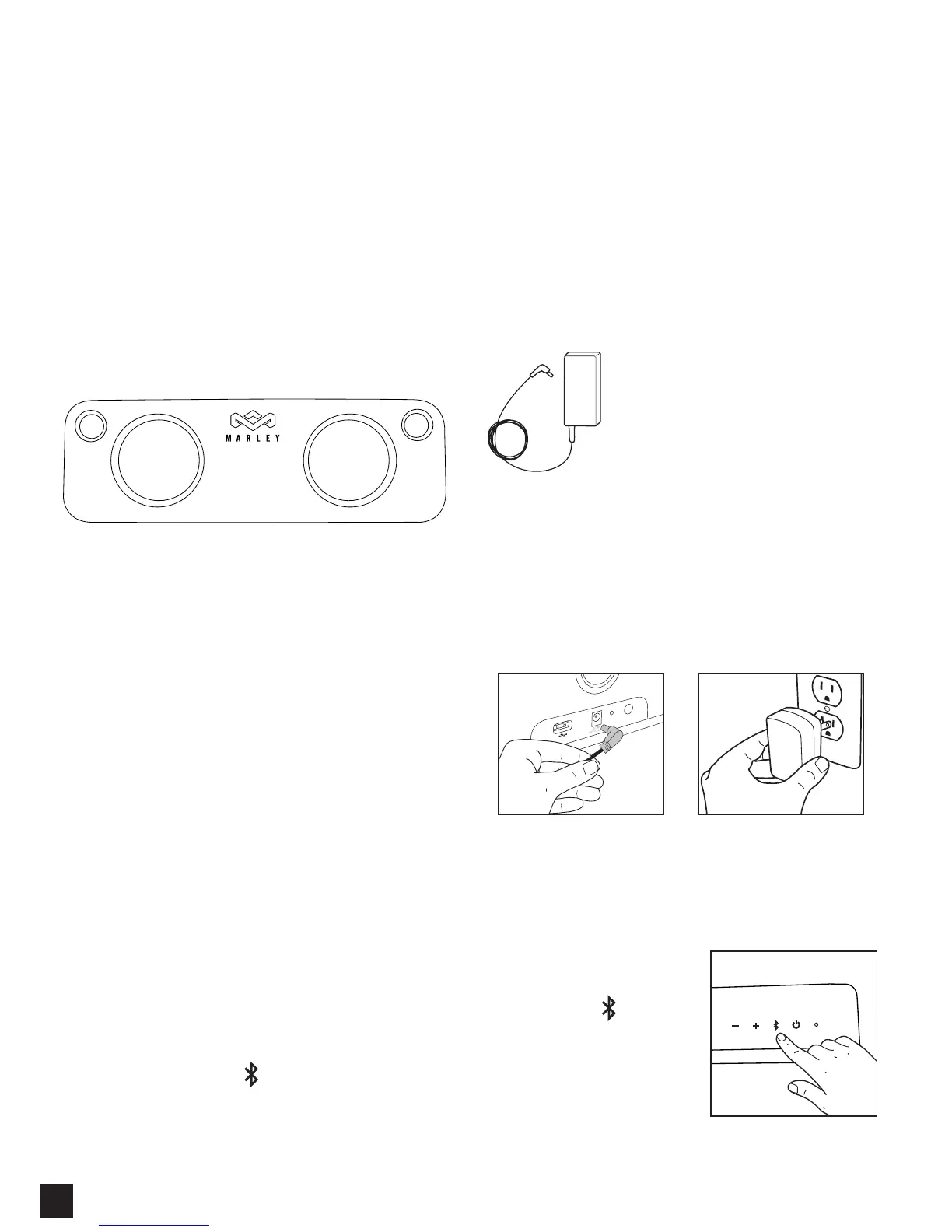 MARLEY