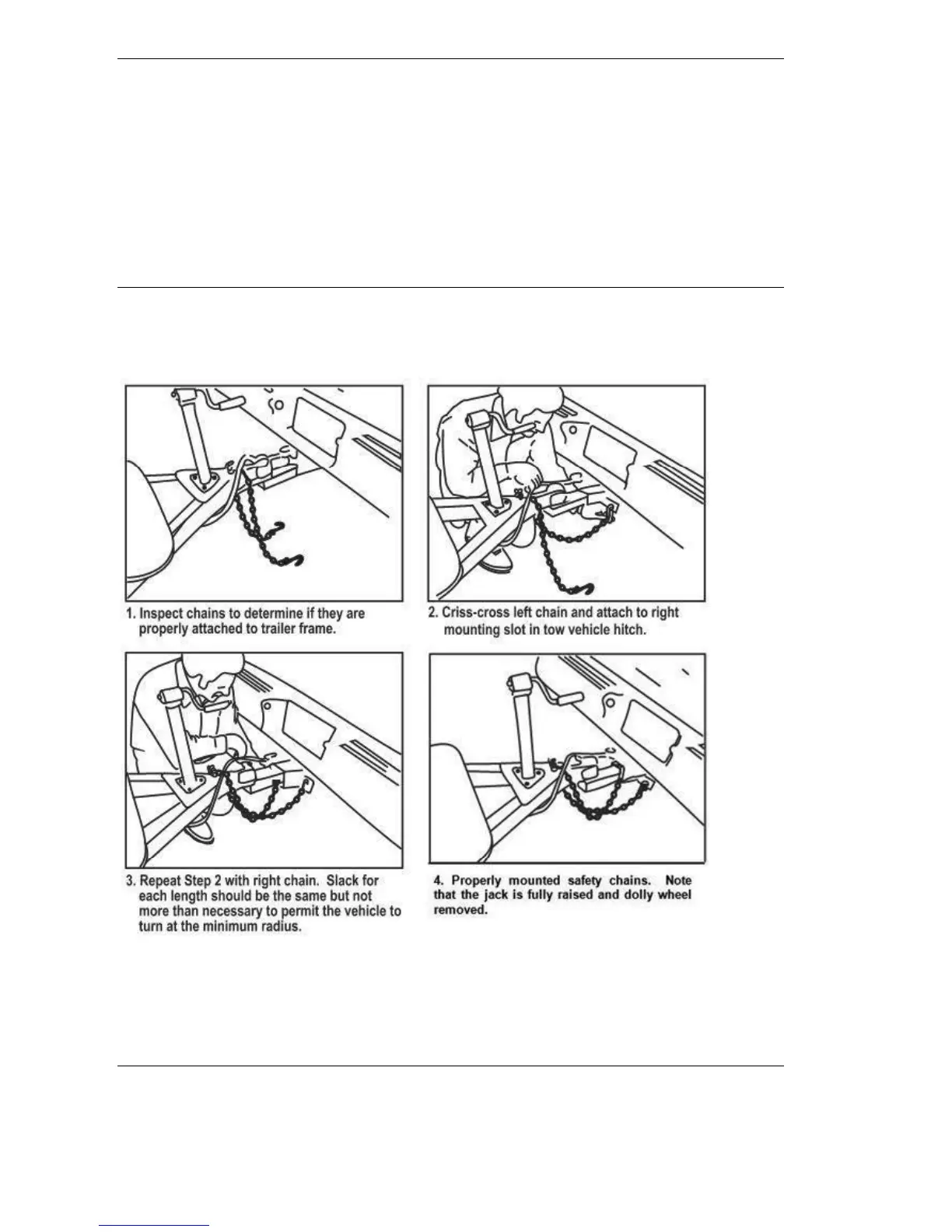 1. Inspect chains to determine if they are properly attached to trailer frame.

2. Criss-cross left chain and attach to right mounting slot in tow vehicle hitch.

3. Repeat Step 2 with right chain. Slack for each length should be the same but not more than necessary to permit the vehicle to turn at the minimum radius.

4. Properly mounted safety chains. Note that the jack is fully raised and dolly wheel removed.