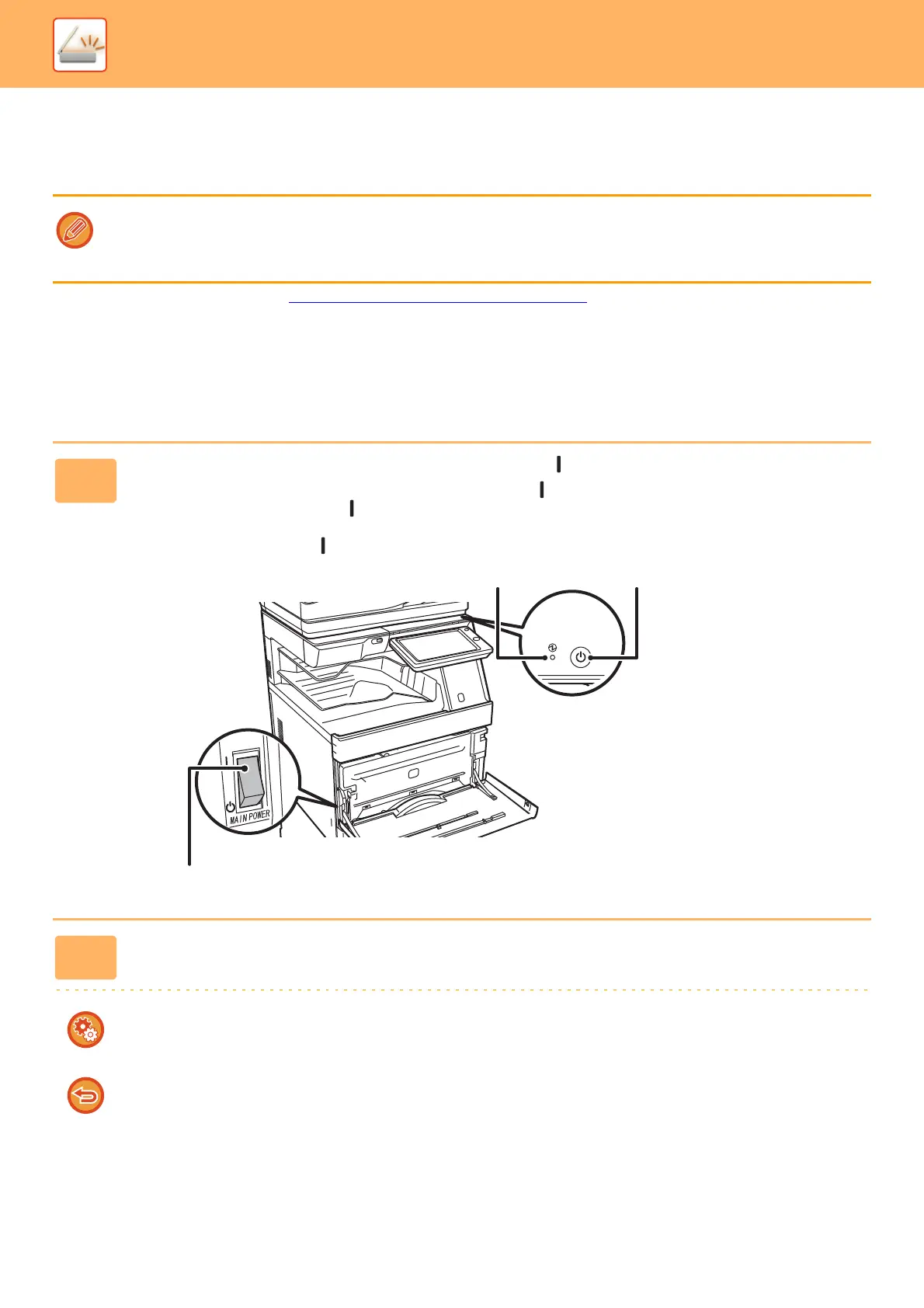 MAIN POWER