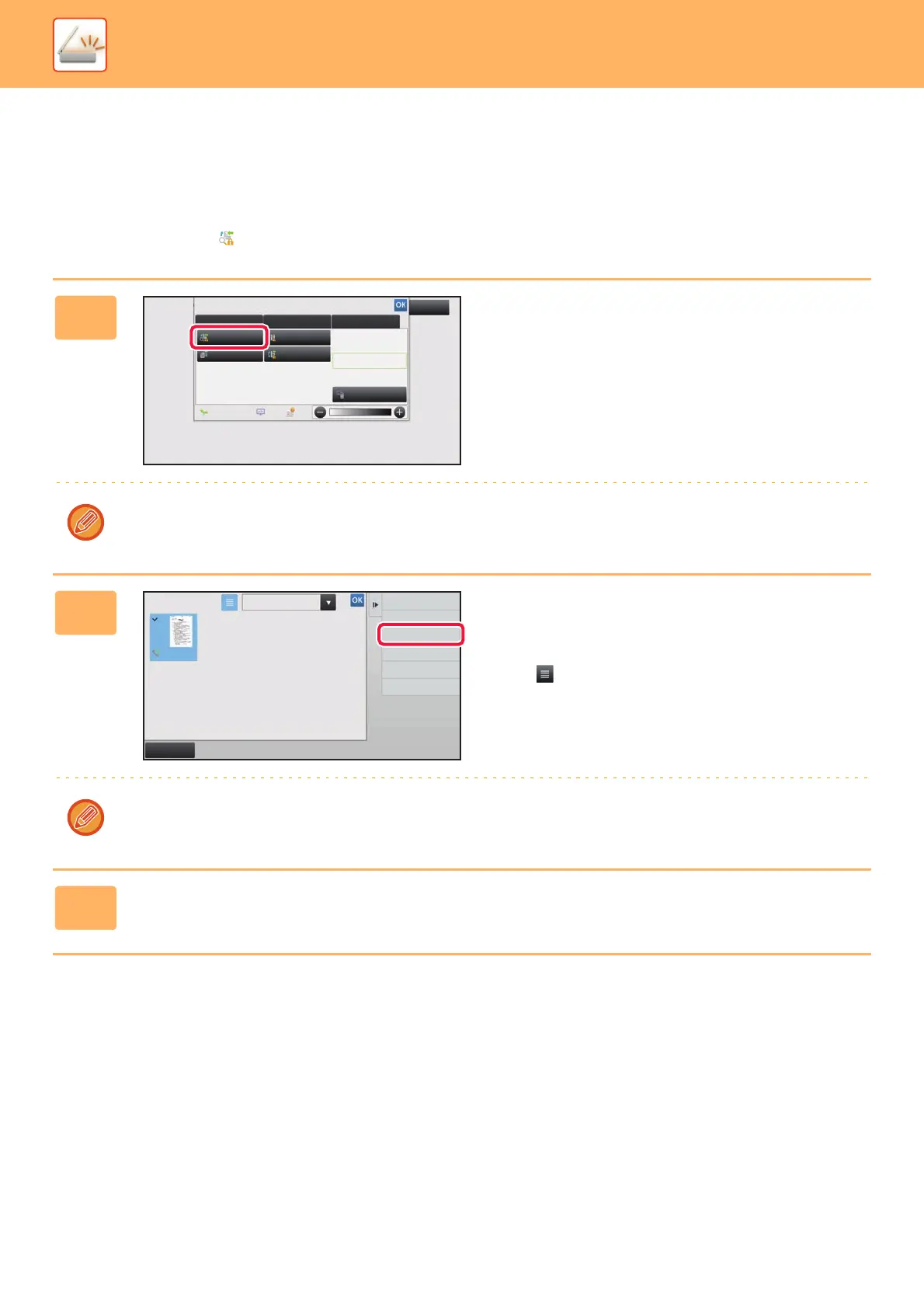 OK

OK