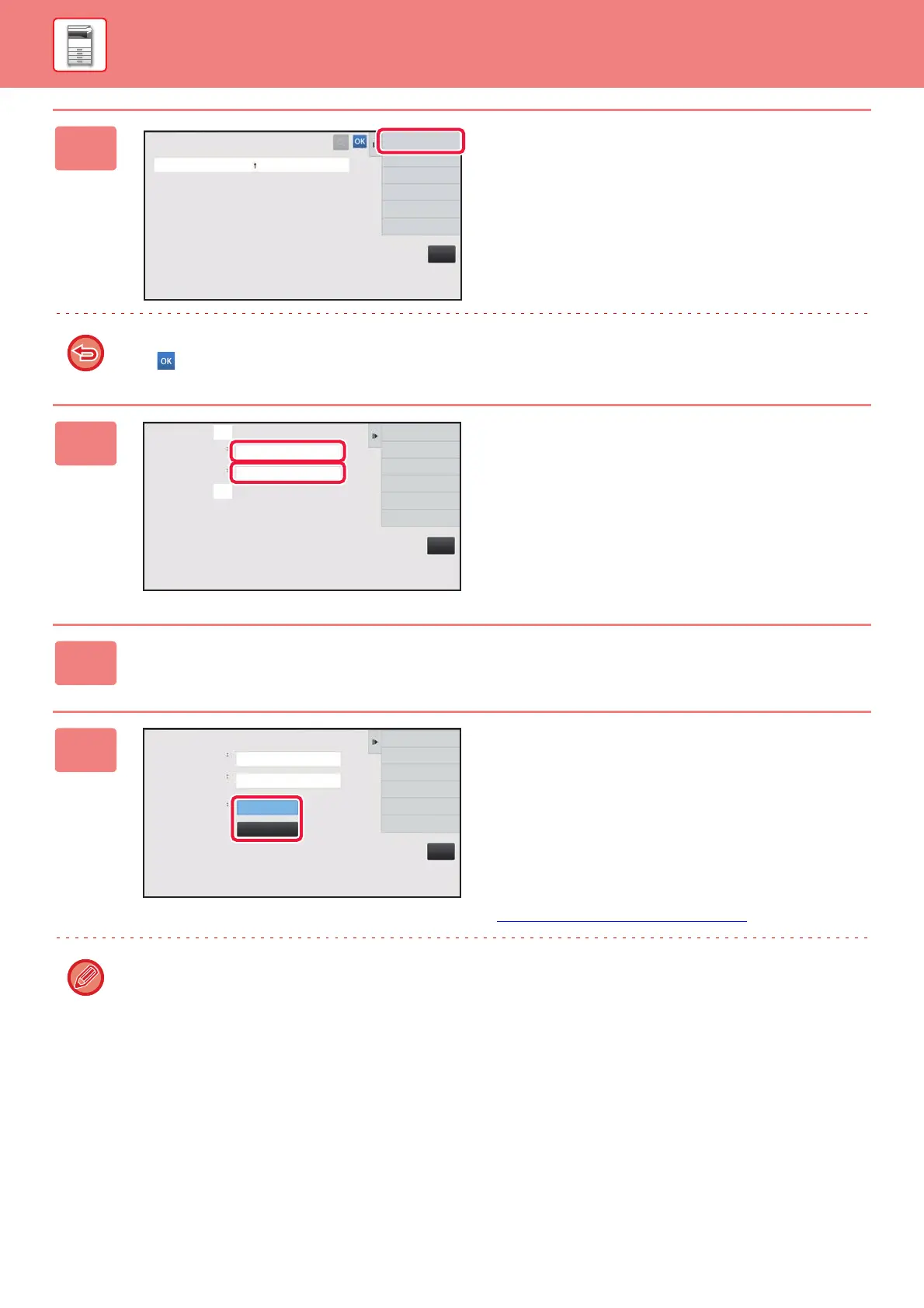 OK

OK