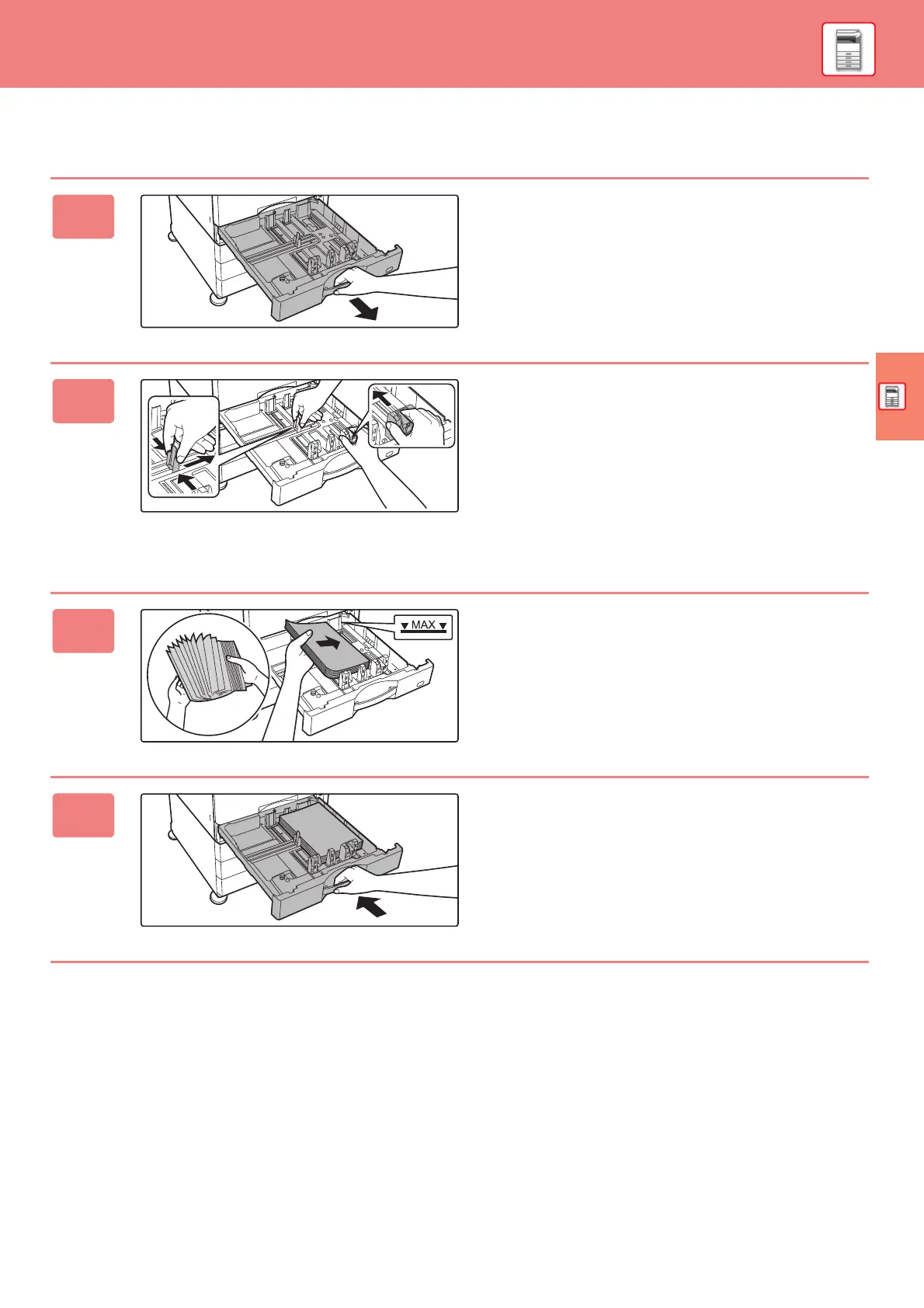 MAX