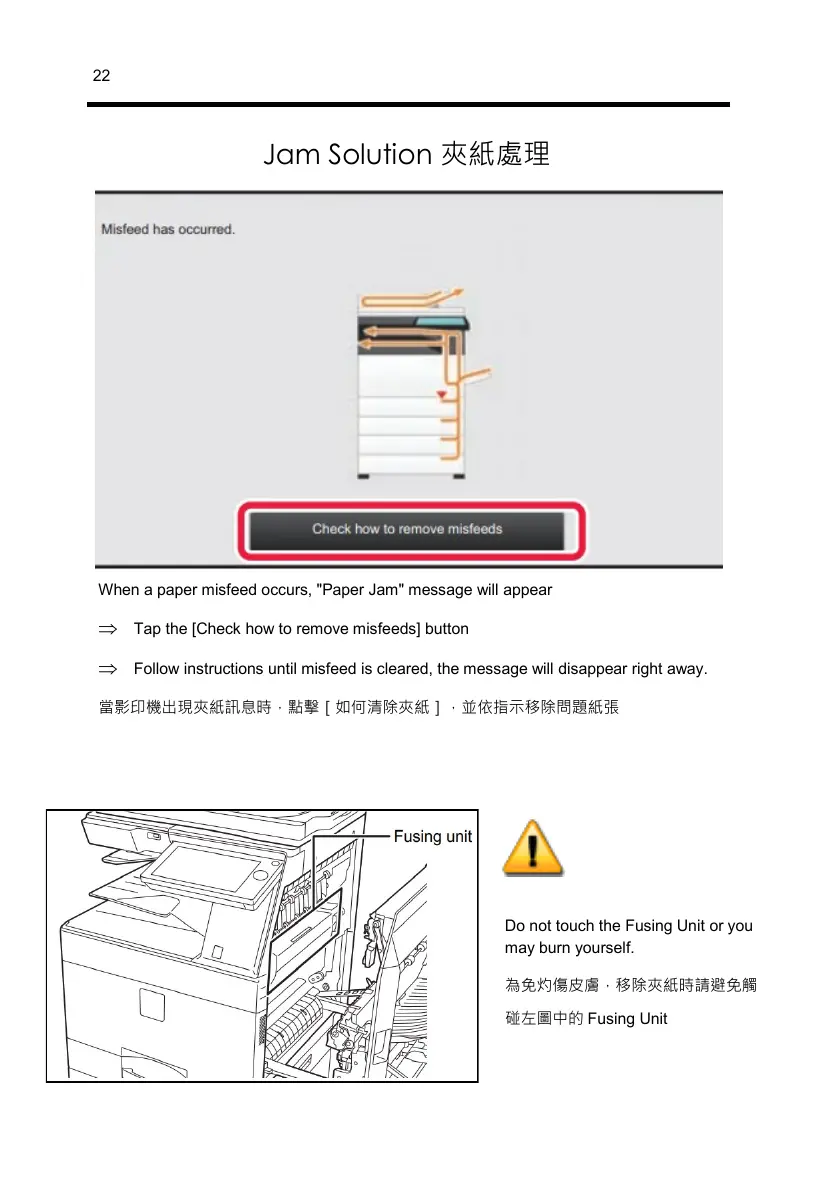 22

Jam Solution 夾紙處理

Misfeed has occurred.

Check how to remove misfeeds

When a paper misfeed occurs, "Paper Jam" message will appear

⇒ Tap the [Check how to remove misfeeds] button

⇒ Follow instructions until misfeed is cleared, the message will disappear right away.

當影印機出現夾紙訊息時，點擊［如何清除夾紙］，並依指示移除問題紙張

Fusing unit

Do not touch the Fusing Unit or you may burn yourself.

為免灼傷皮膚，移除夾紙時請避免觸碰左圖中的 Fusing Unit