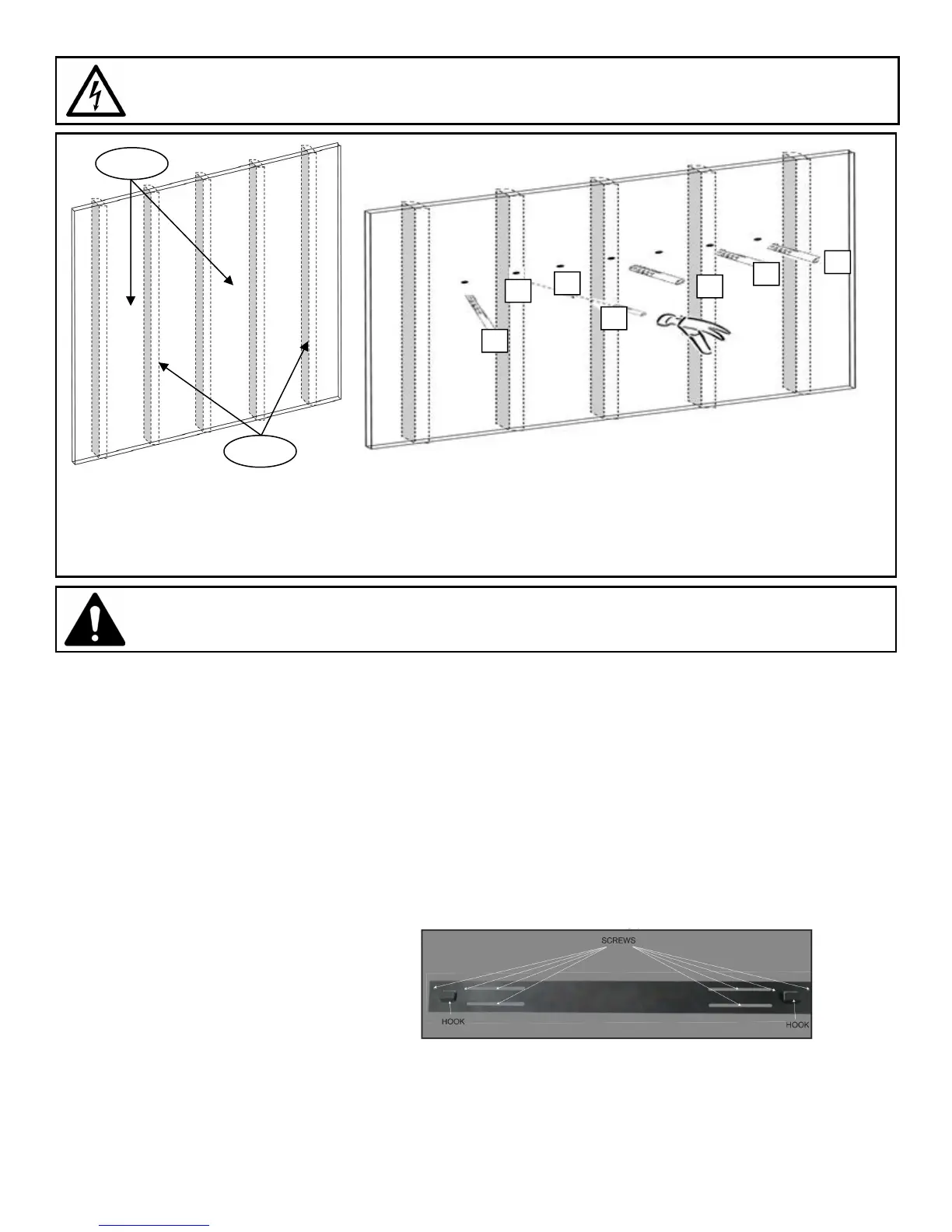 SCREWS

HOOK

HOOK