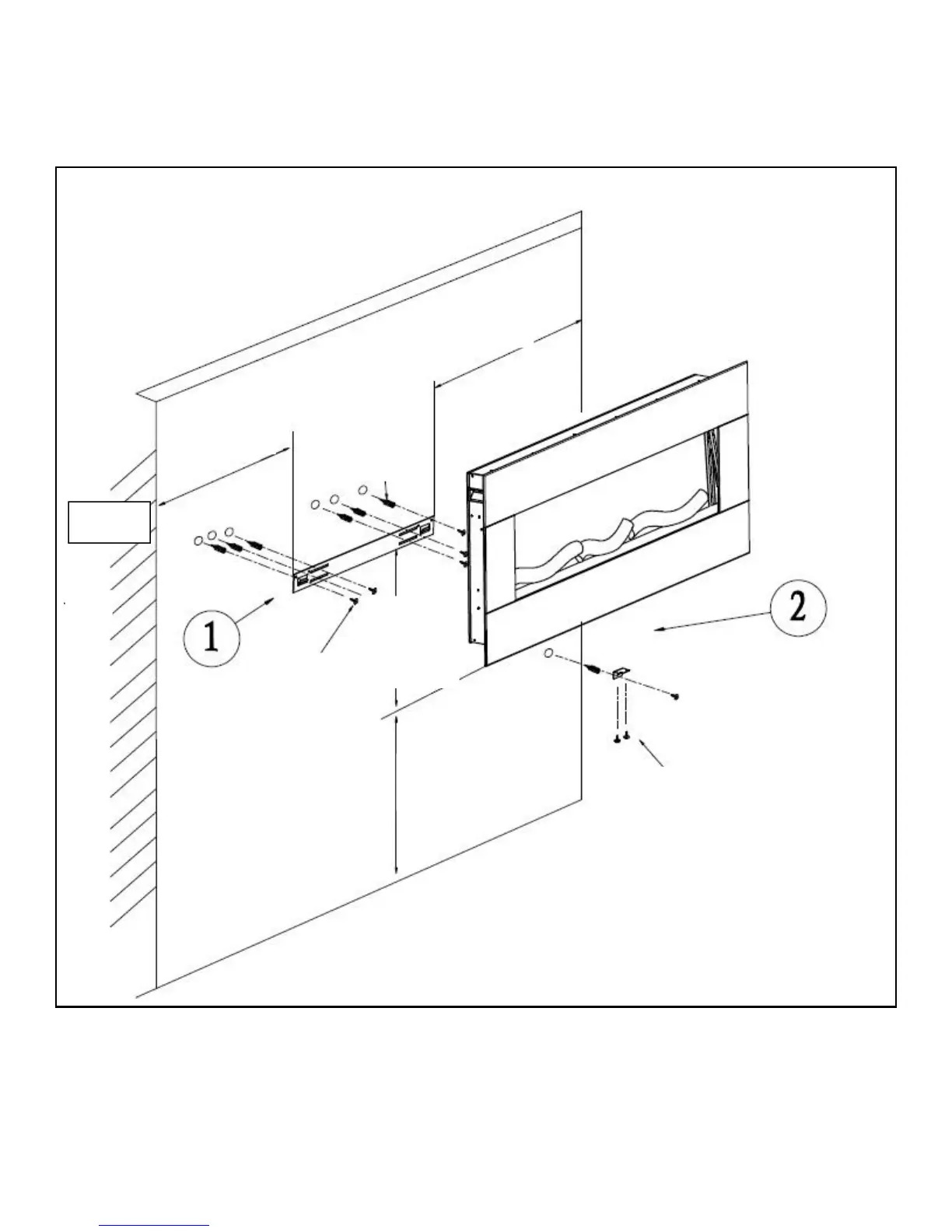 1

2