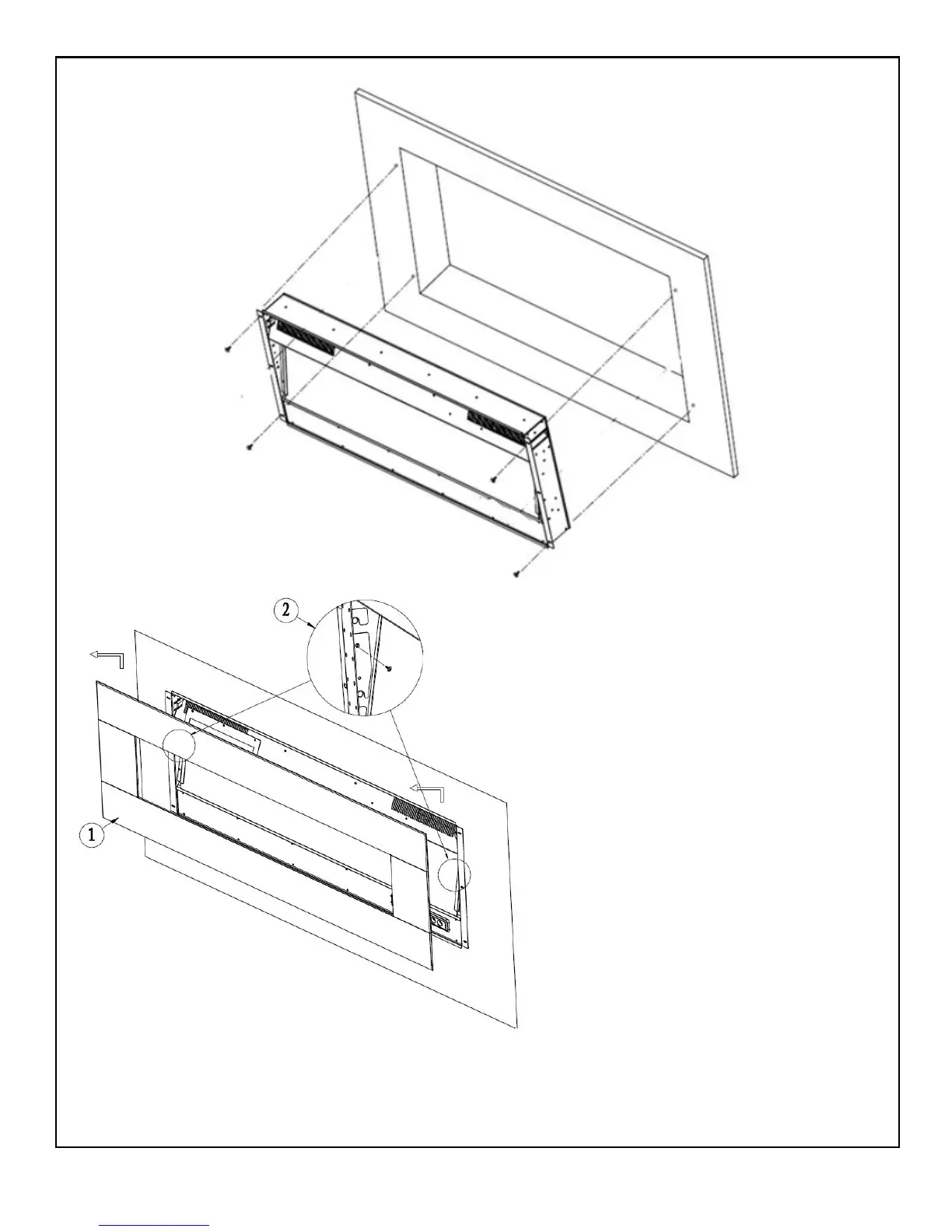 2

1