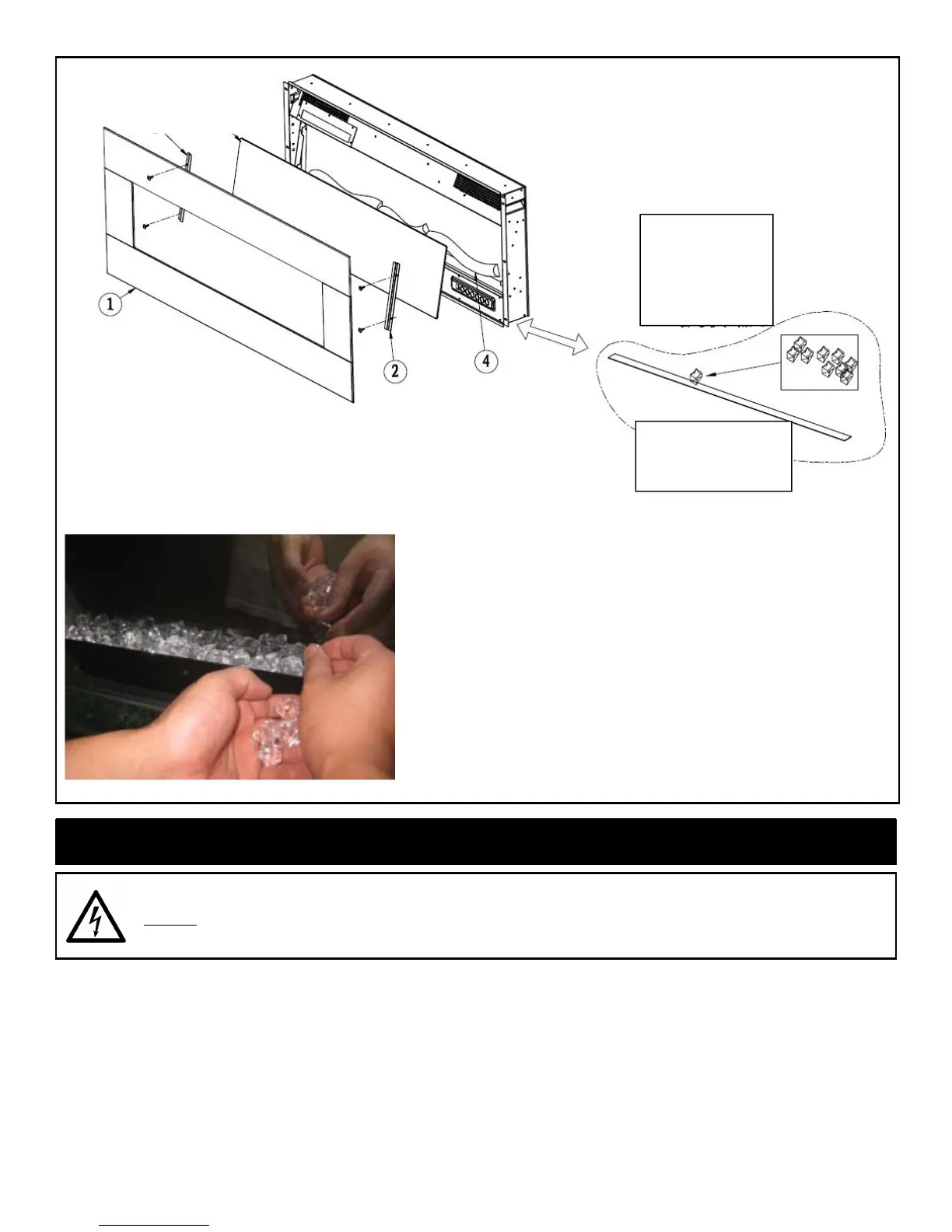 1

2

4