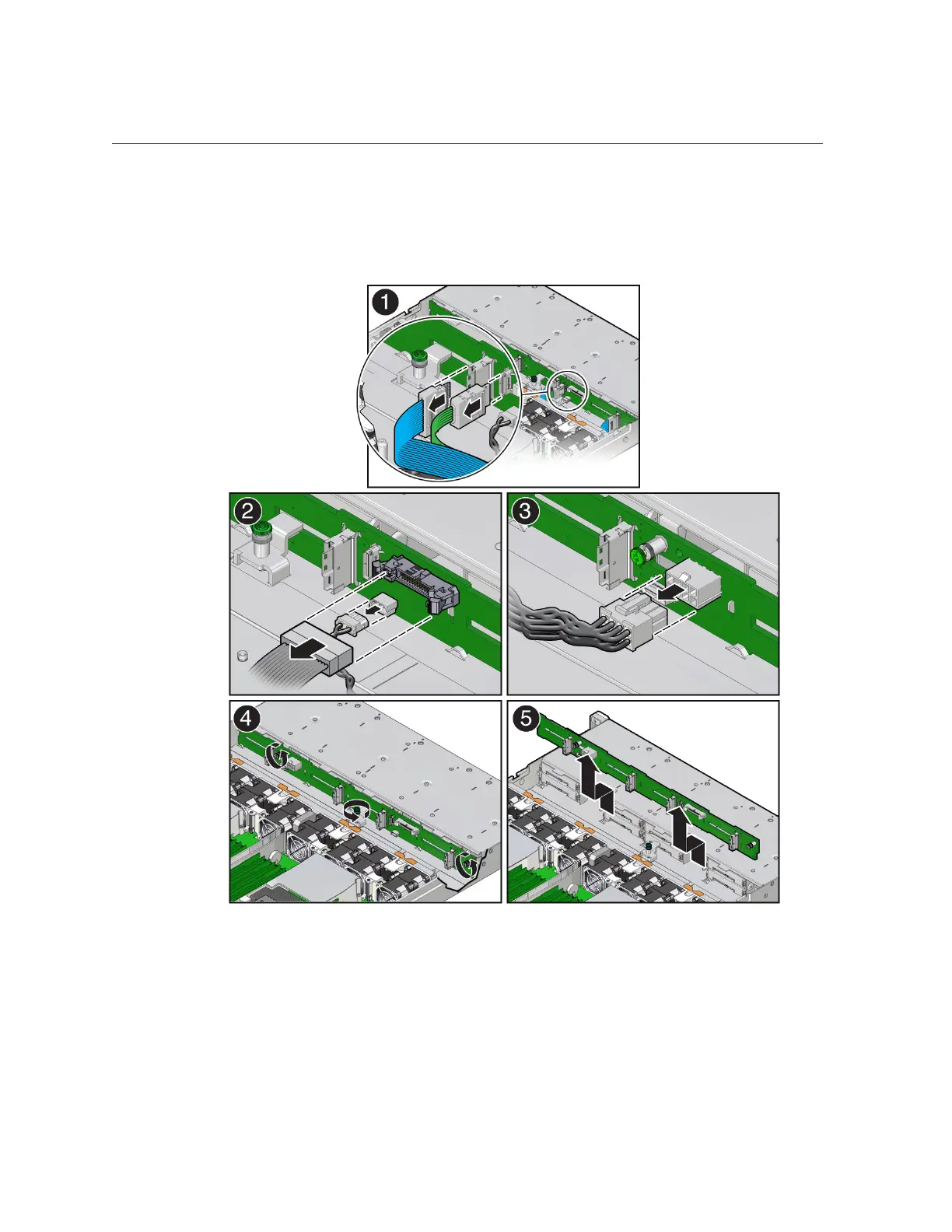 1

2

3

4

5