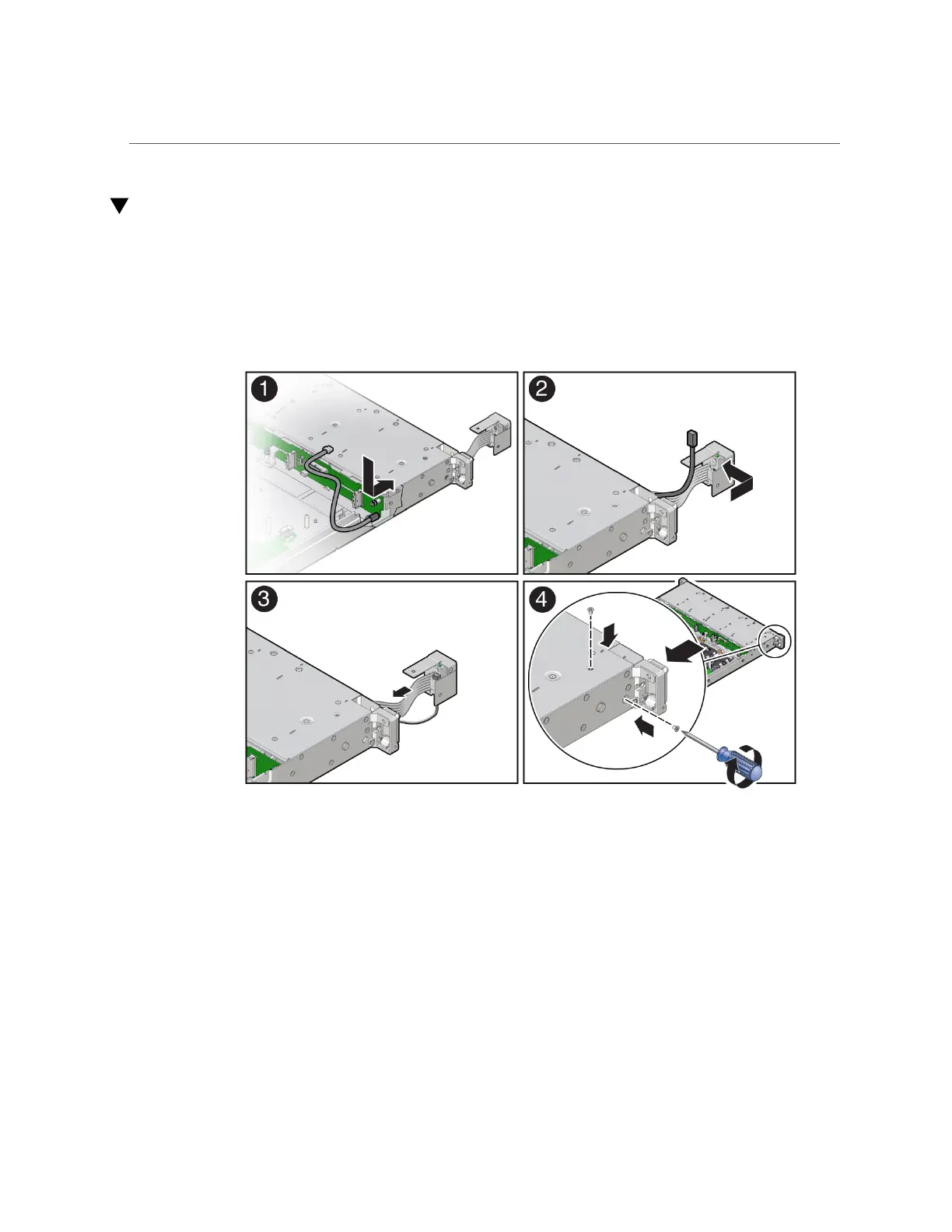 1

2

3

4