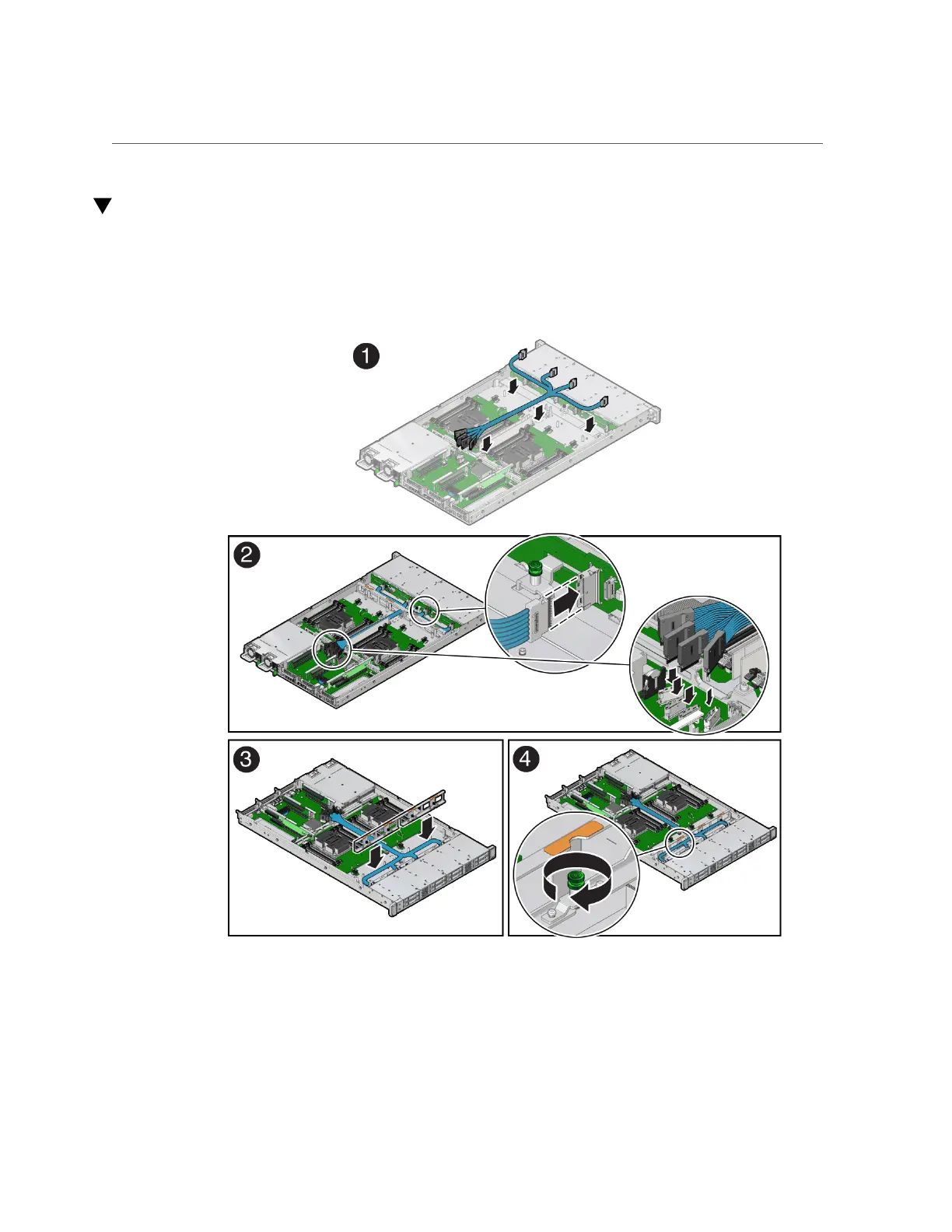 1

2

3

4