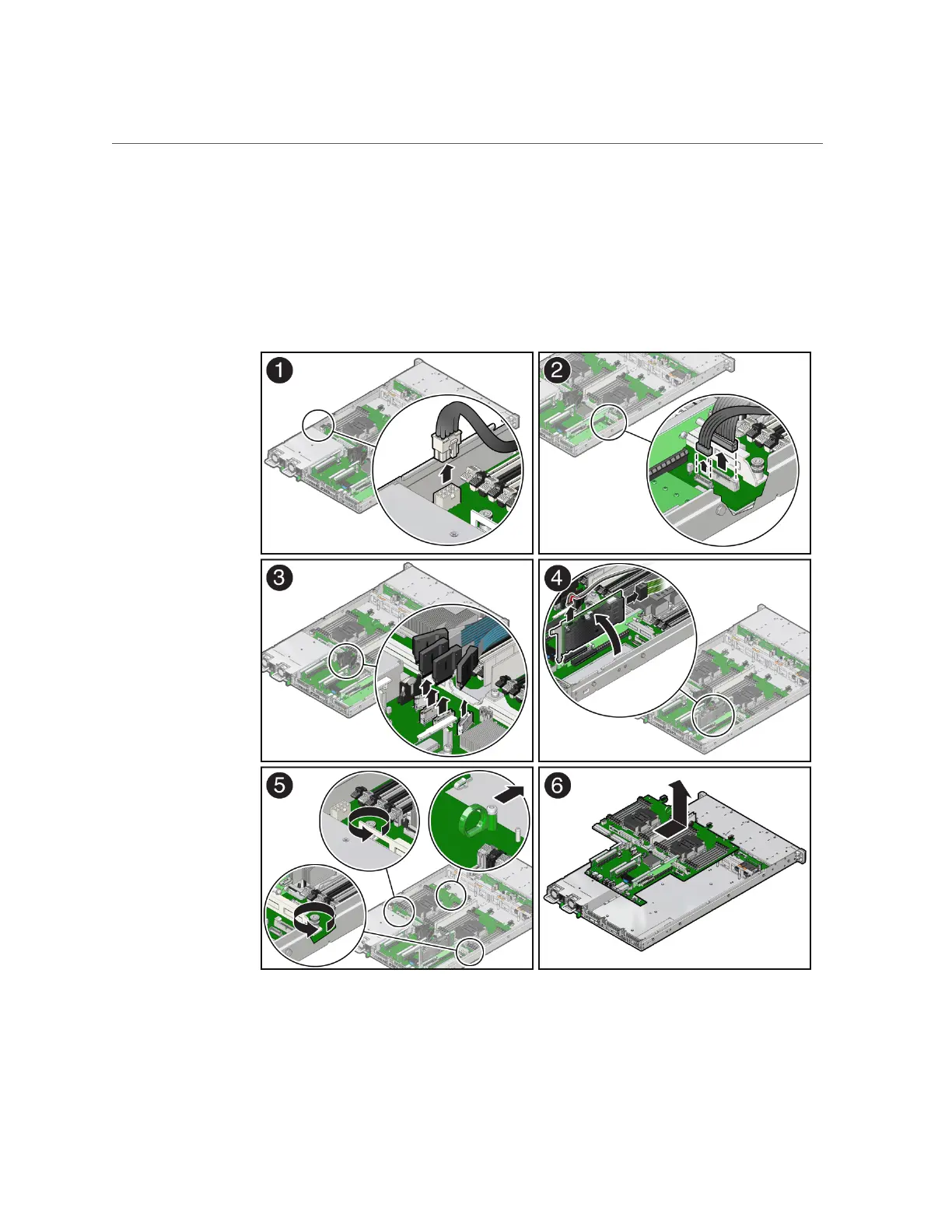 1

2

3

4

5

6