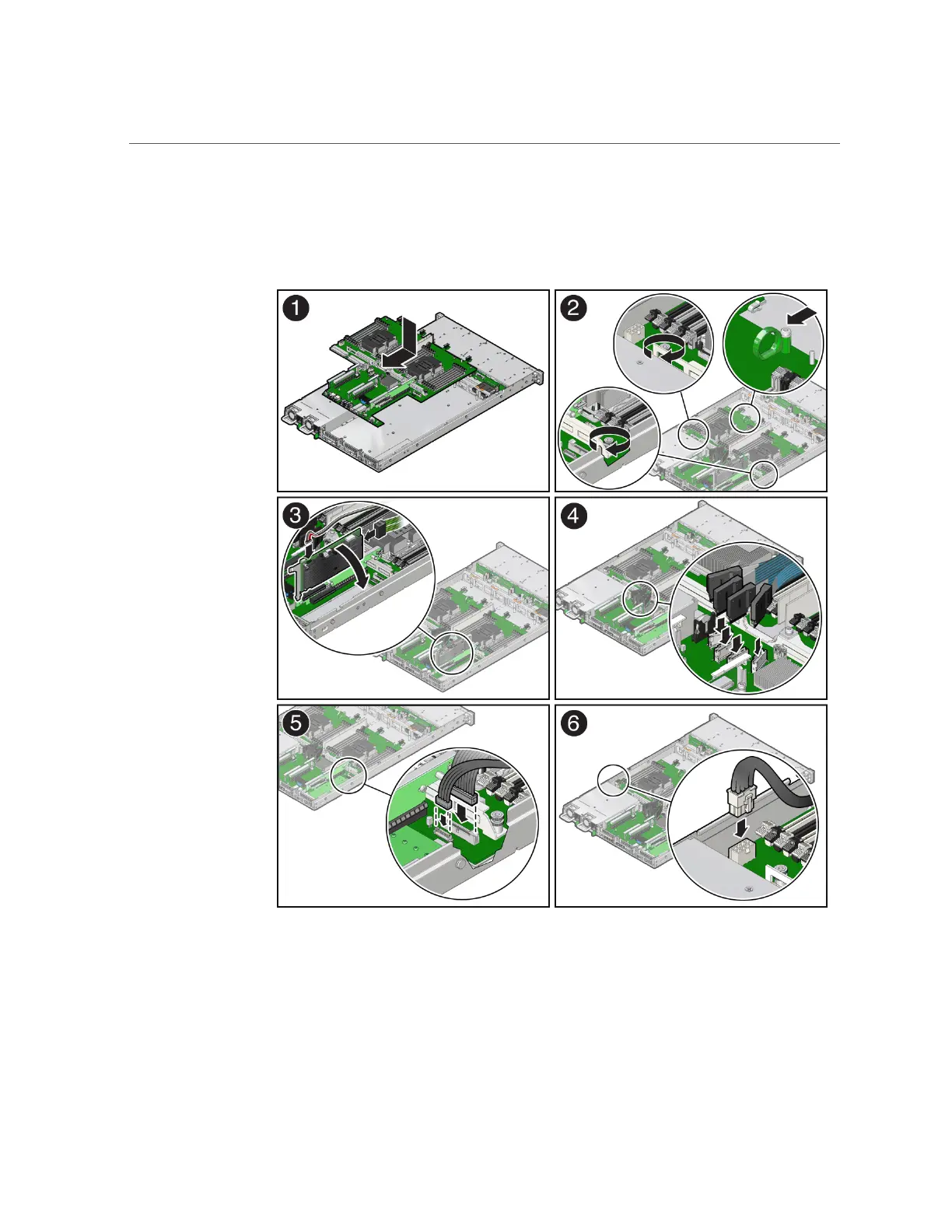 1

2

3

4

5

6