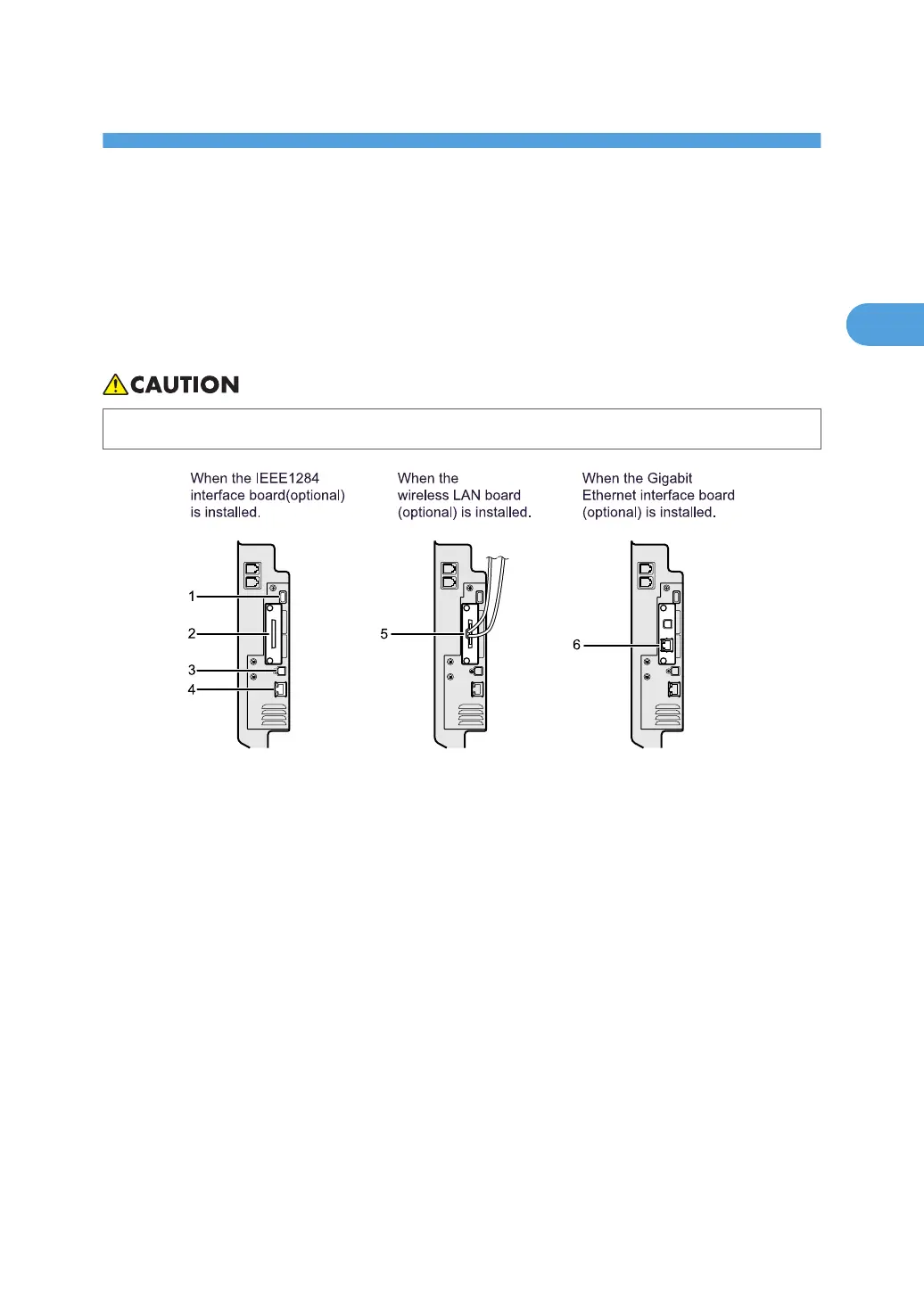 CAUTION

When the IEEE1284 interface board(optional) is installed.

When the wireless LAN board (optional) is installed.

When the Gigabit Ethernet interface board (optional) is installed.

1

2

3

4

5

6