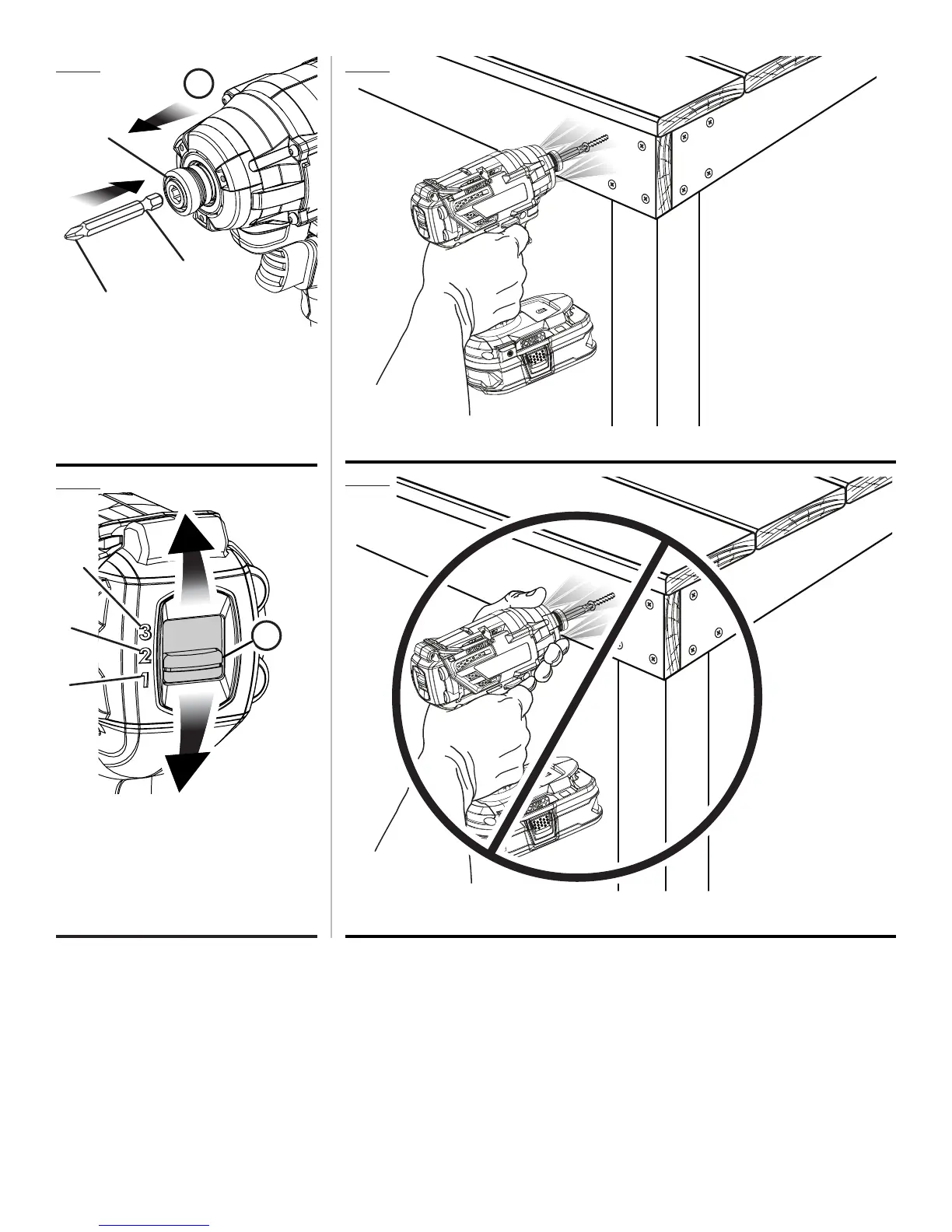 3
2
1