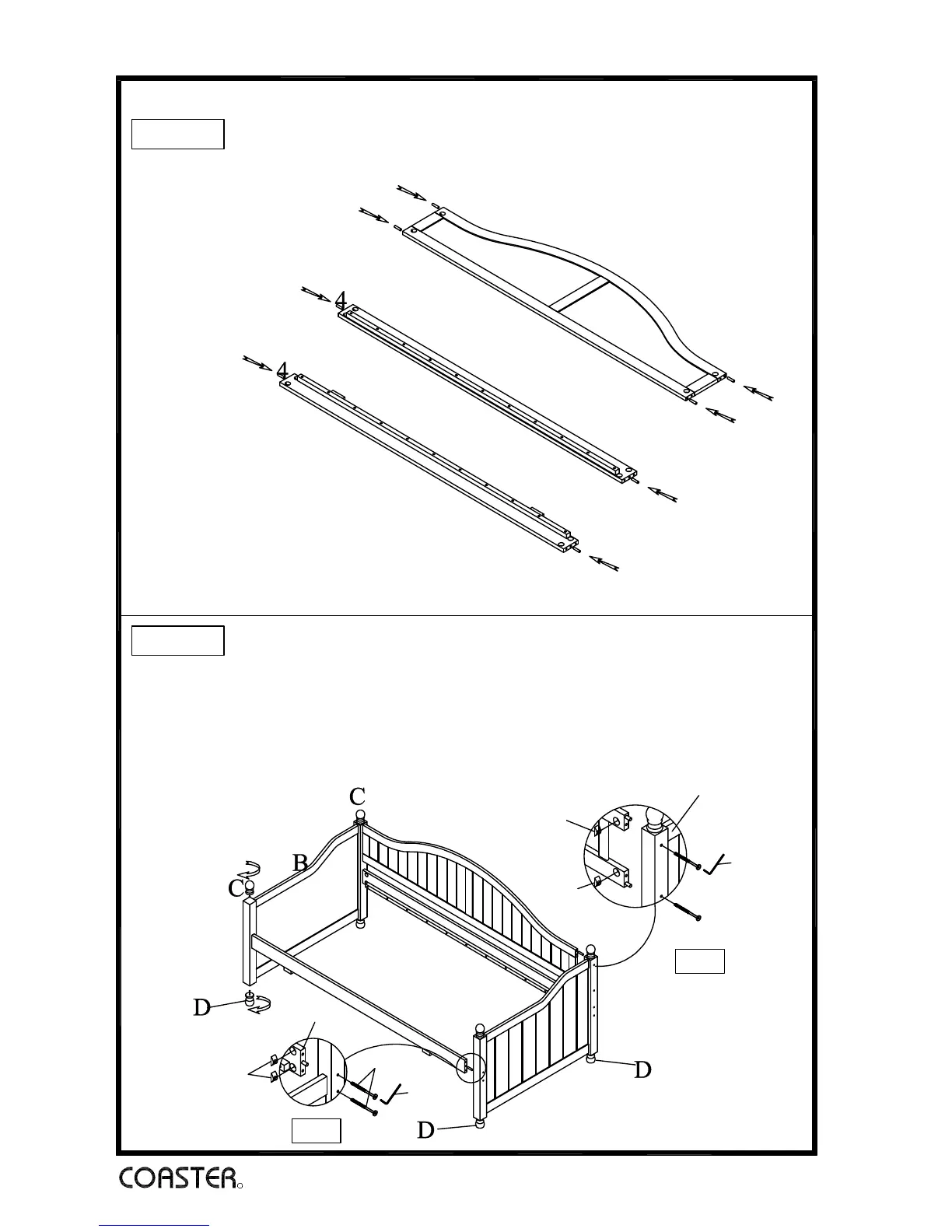 4

4

C

B

C

D

D

D

COASTER