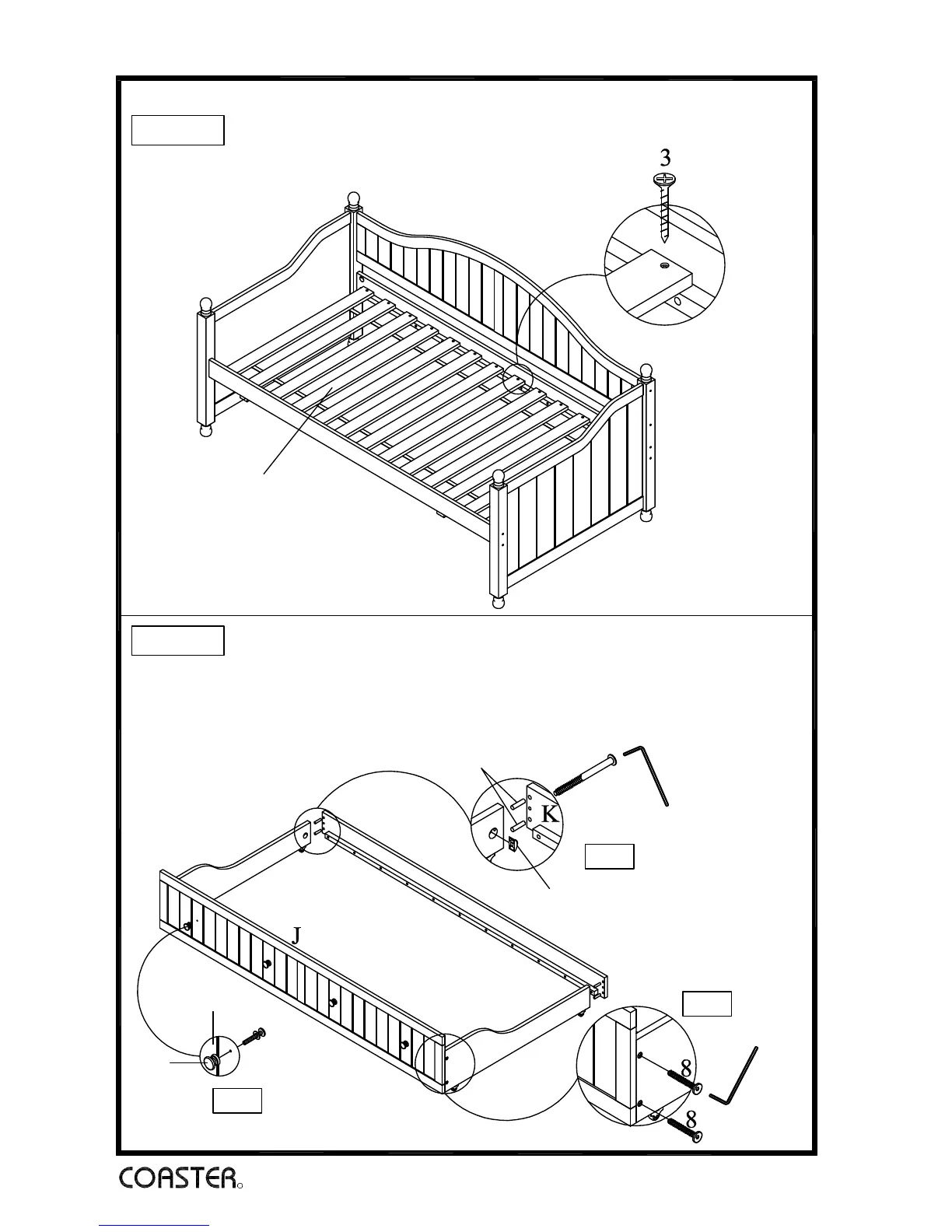 3

K

J

8

8

COASTER