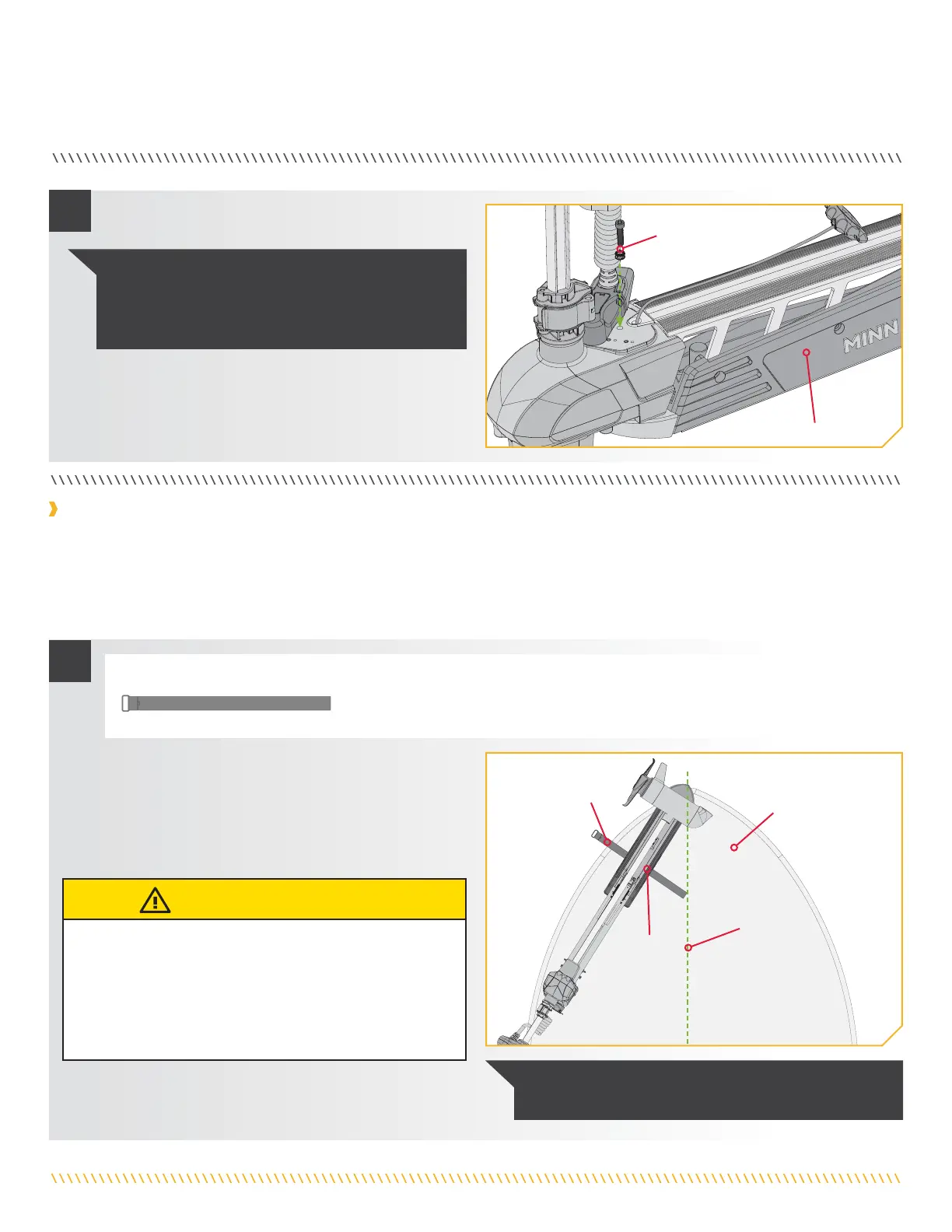 MINN