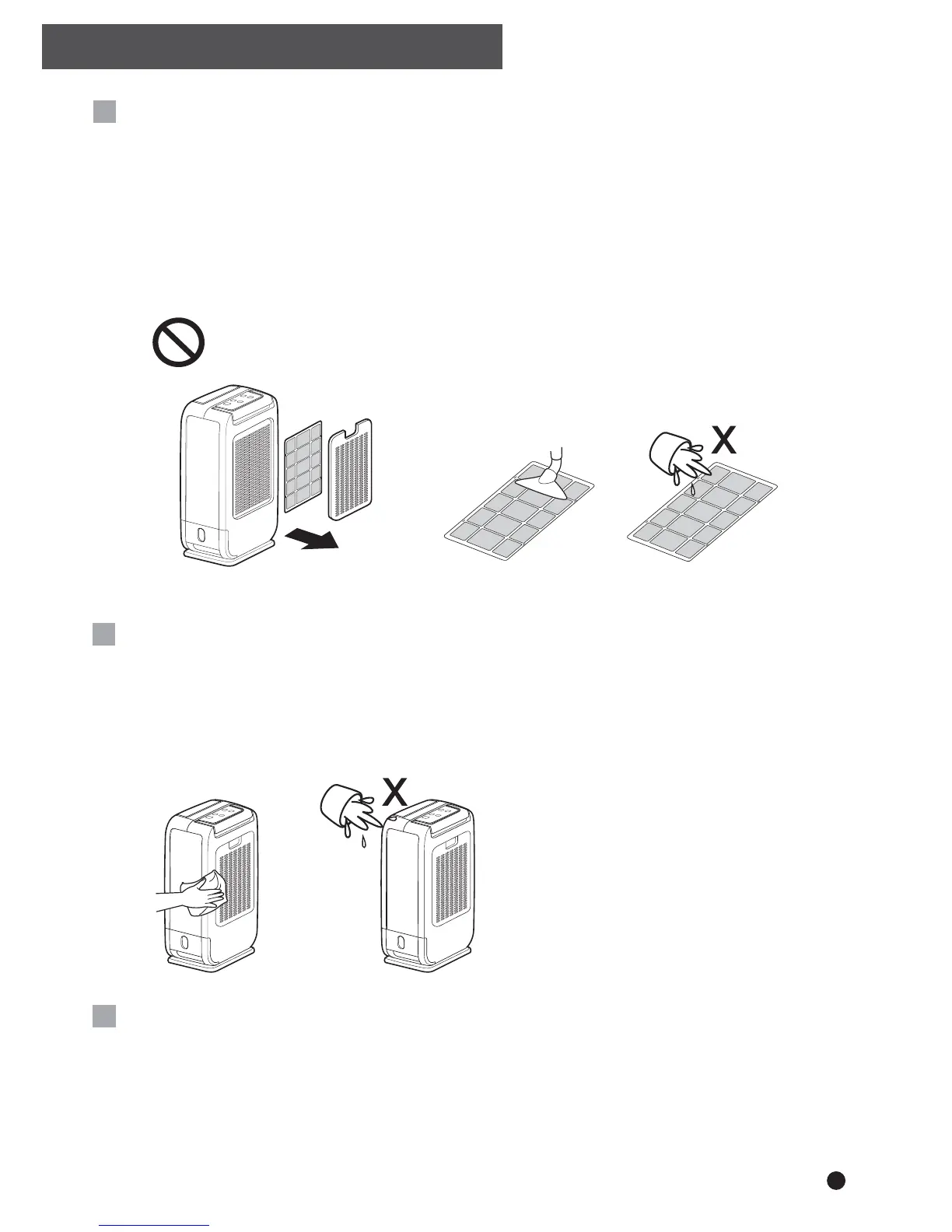 X

X